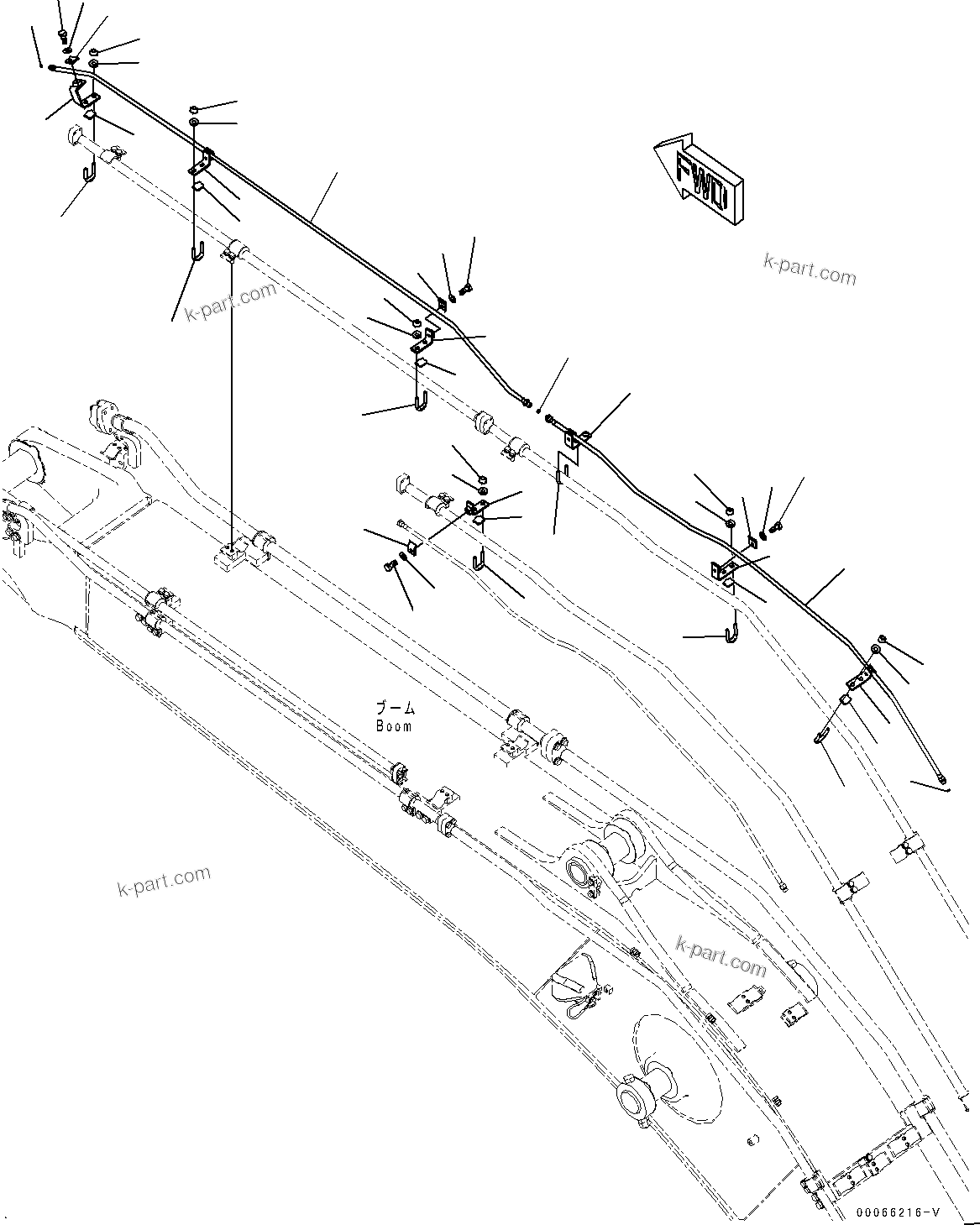 FWD

k-part.com

k-part.com

ブーム
Boom

k-part.com

k-part.com

00066216-V