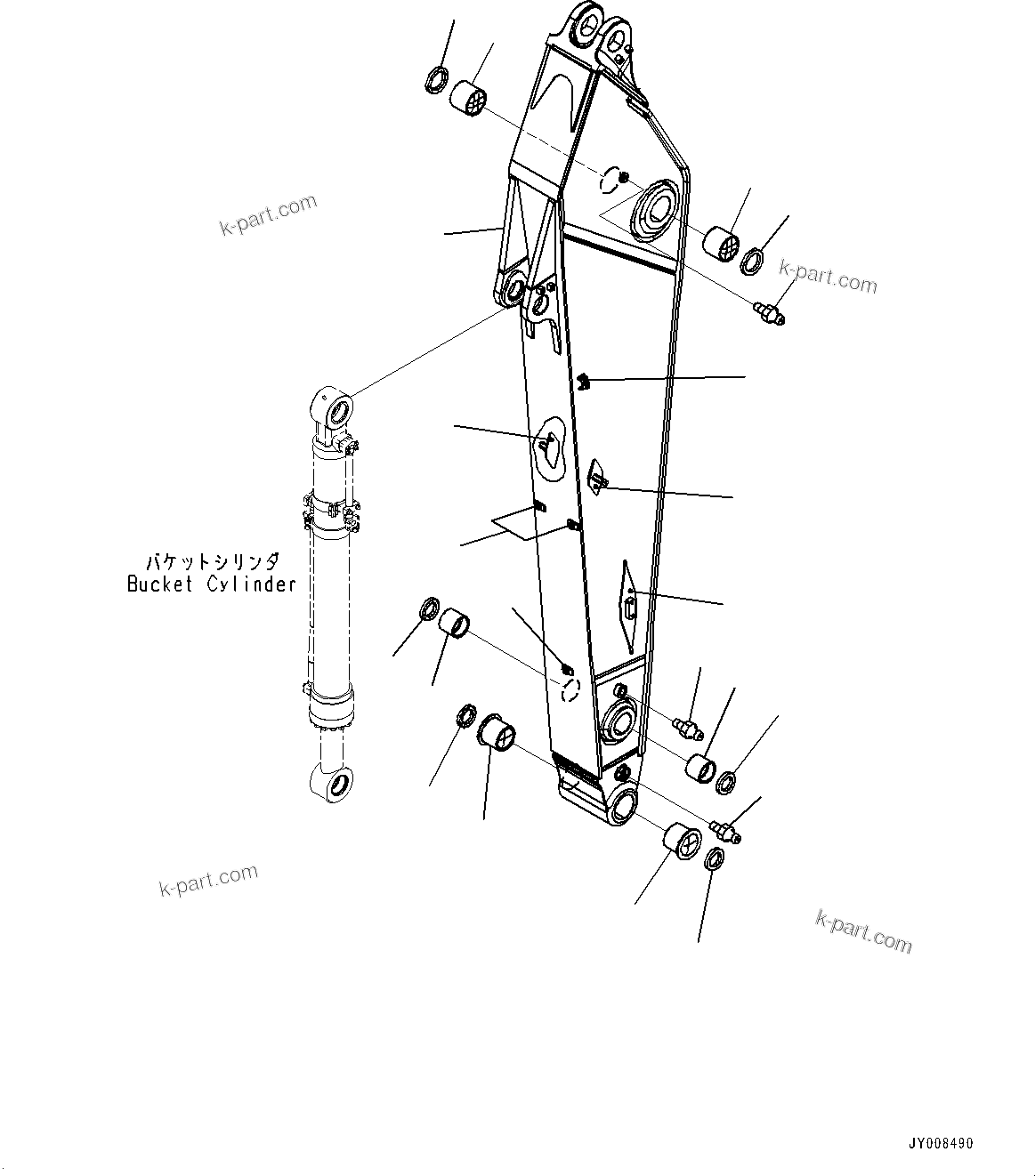 k-part.com

k-part.com

バケットシリンダ
Bucket Cylinder

k-part.com

k-part.com

JY008490