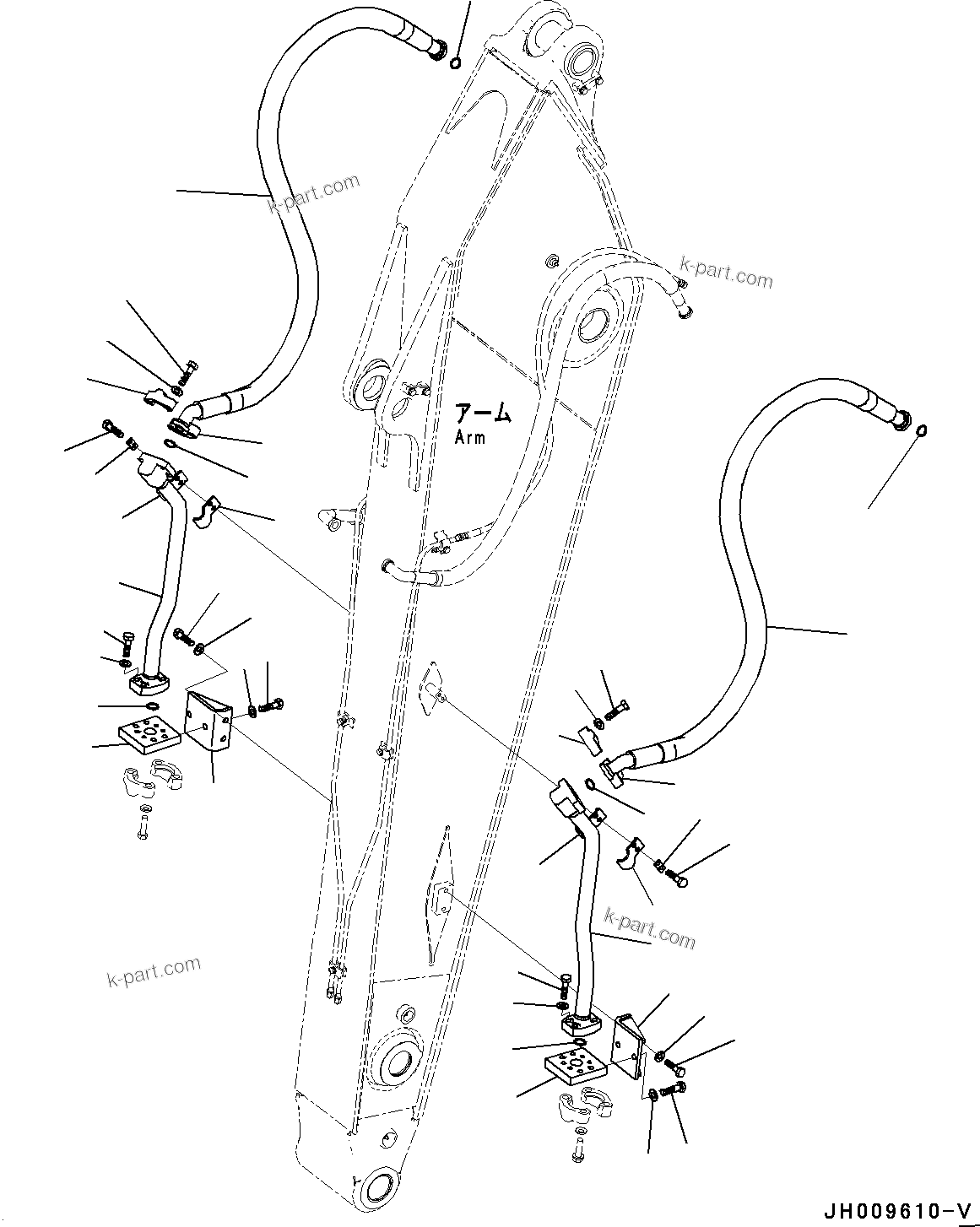 k-part.com

k-part.com

アーム
Arm

k-part.com

k-part.com

JH009610-V