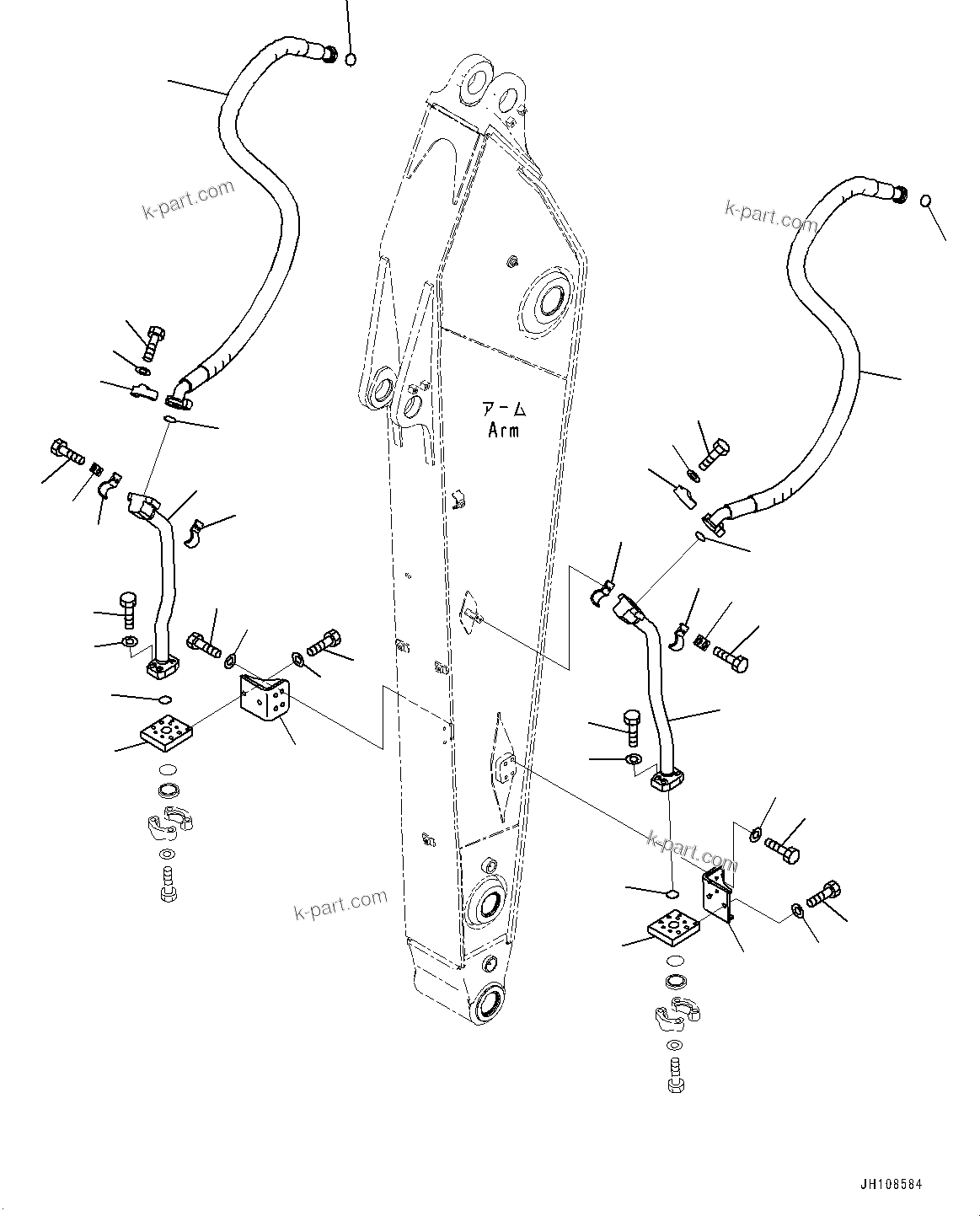 k-part.com

k-part.com

アーム
Arm

k-part.com

k-part.com

JH108584