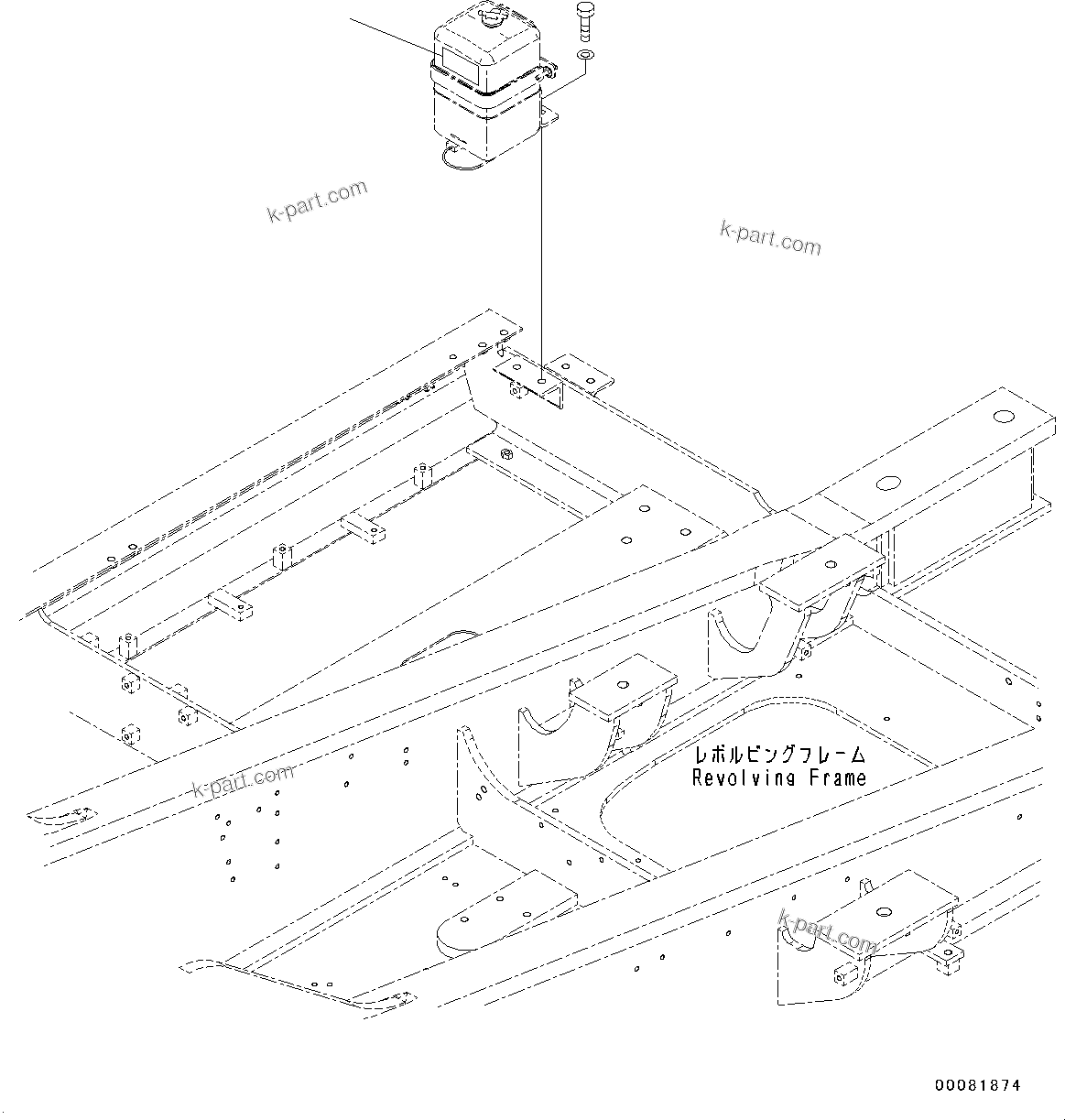 k-part.com

k-part.com

レボルビングフレーム
Revolving Frame

k-part.com

k-part.com

00081874