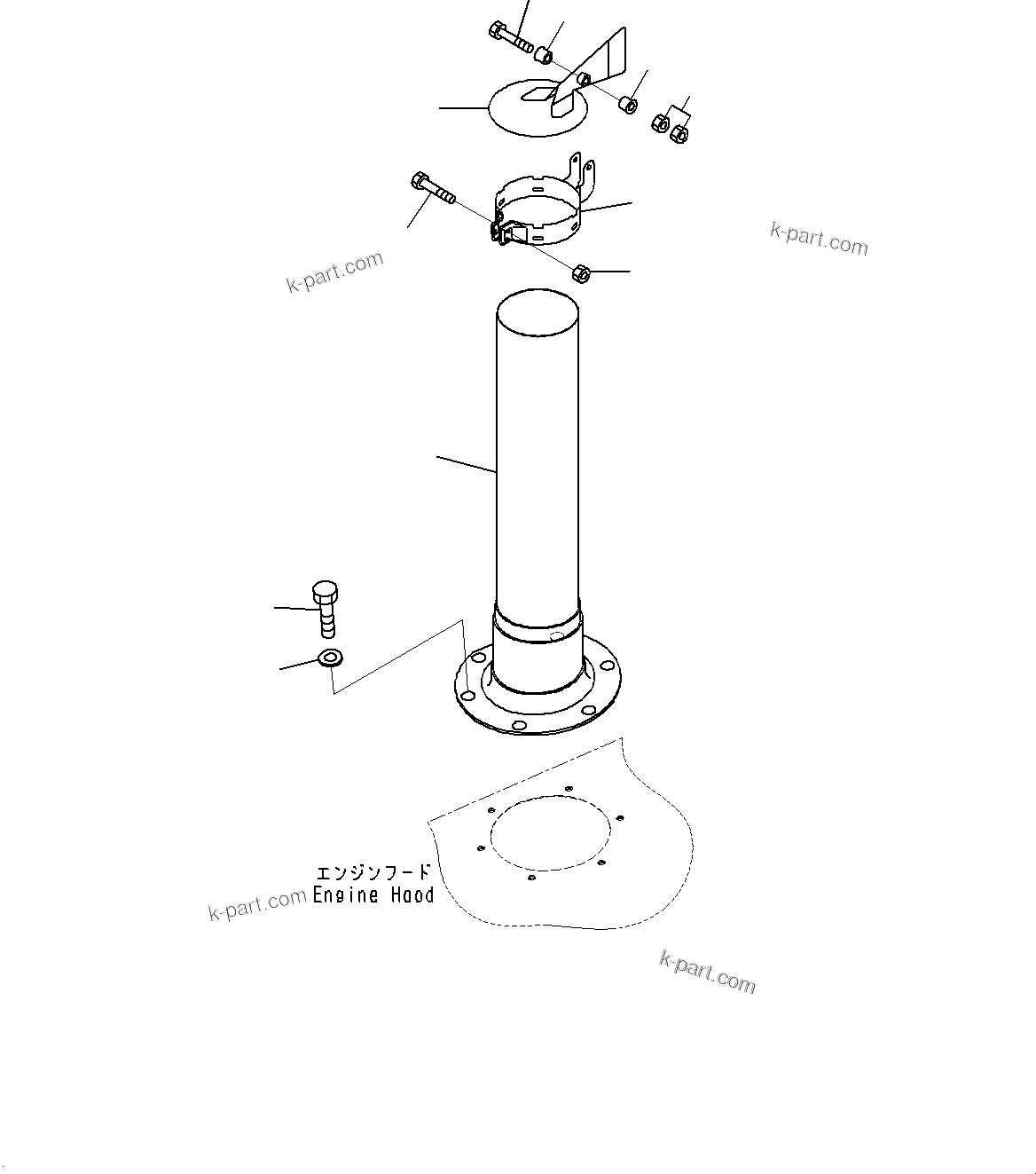 k-part.com

k-part.com

エンジンフード
Engine Hood

k-part.com

k-part.com