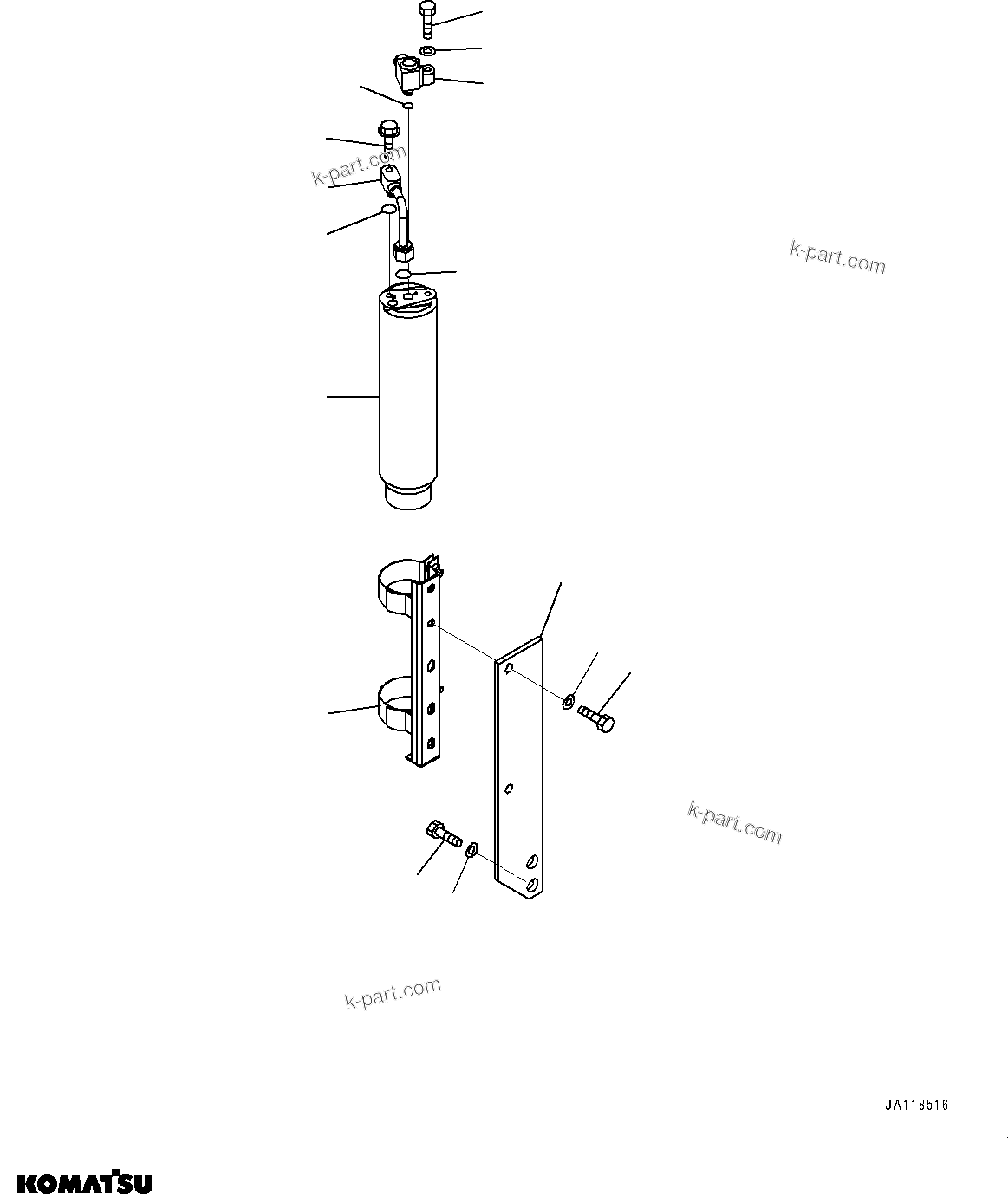 k-part.com

k-part.com

k-part.com

k-part.com

JA118516

KOMATSU