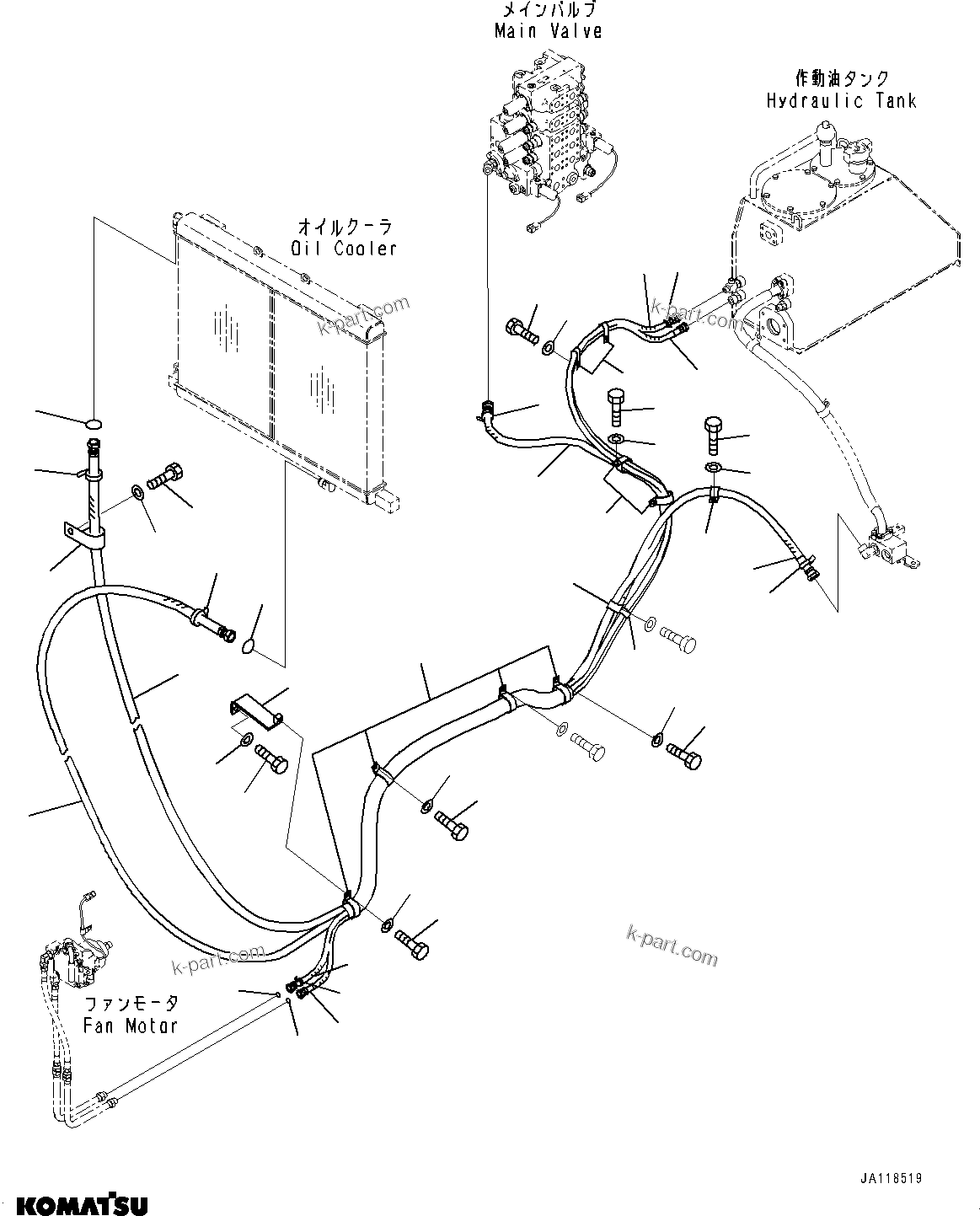 メインバルブ
Main Valve

作動油タンク
Hydraulic Tank

オイルクーラ
Oil Cooler

k-part.com

k-part.com

k-part.com

k-part.com

ファンモータ
Fan Motor

JA118519

KOMATSU