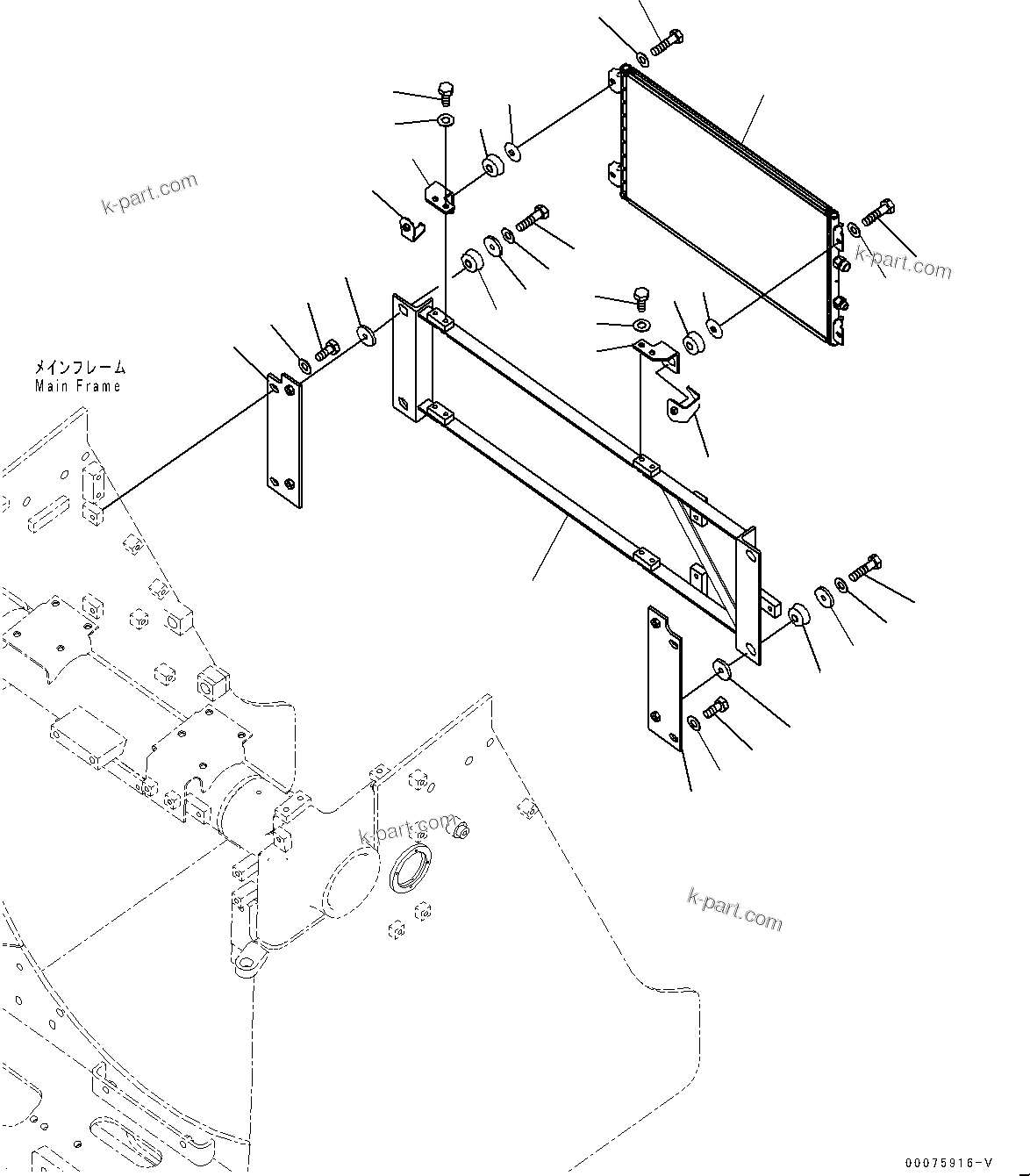 k-part.com

k-part.com

メインフレーム
Main Frame

k-part.com

k-part.com

00075916-V