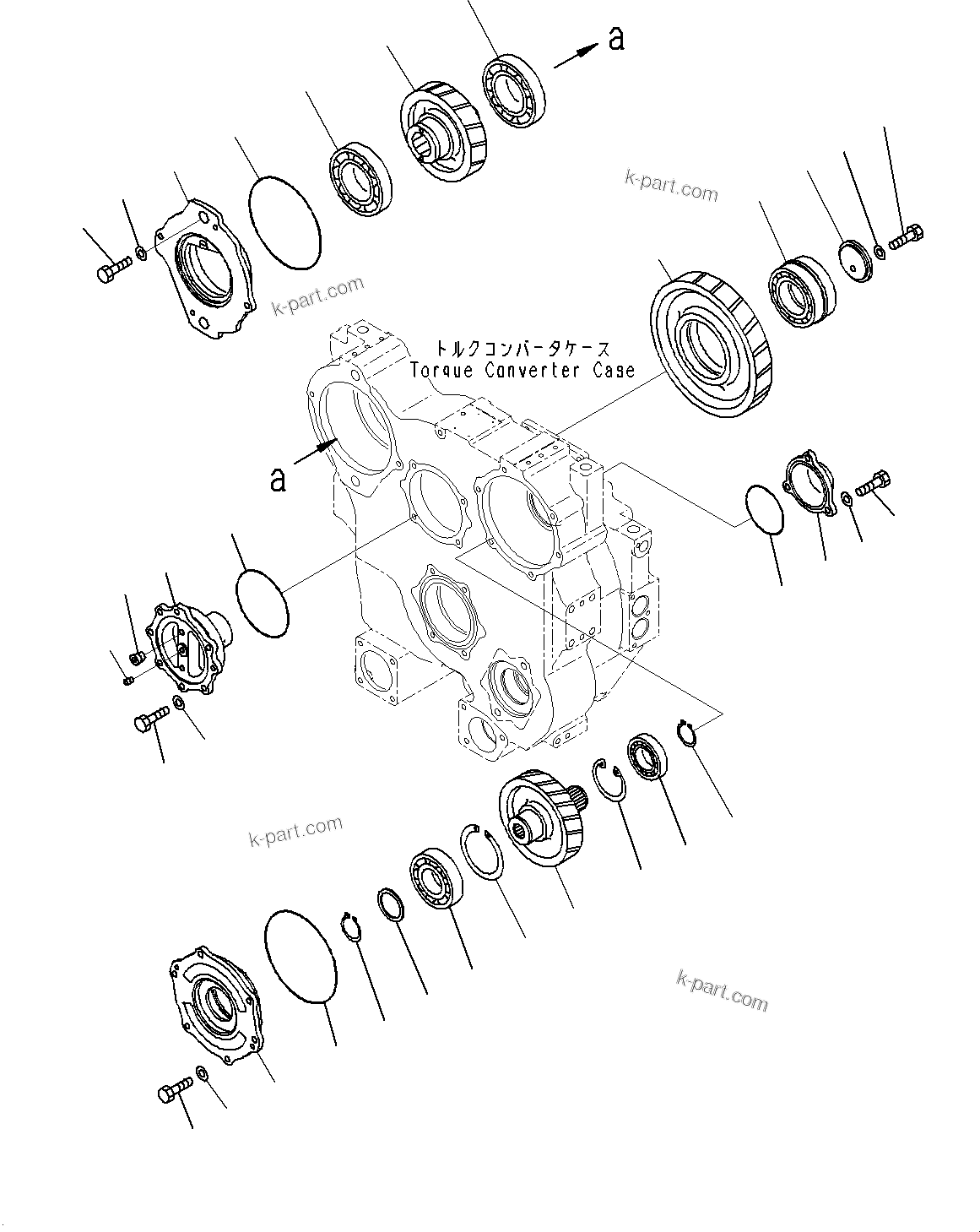 a

k-part.com

k-part.com

トルクコンバータケース
Torque Converter Case

a

k-part.com

k-part.com