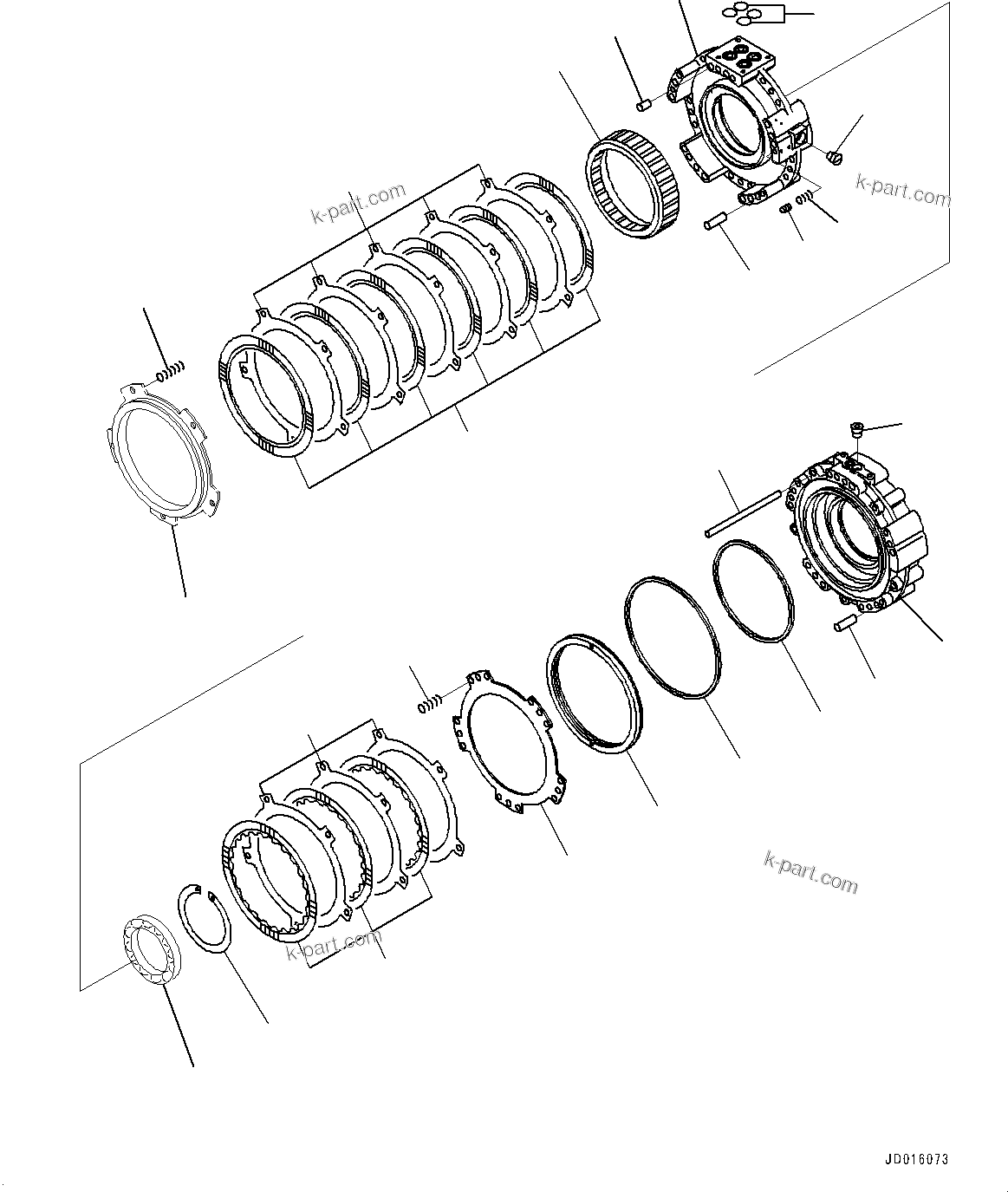 k-part.com

k-part.com

k-part.com

k-part.com

JD016073