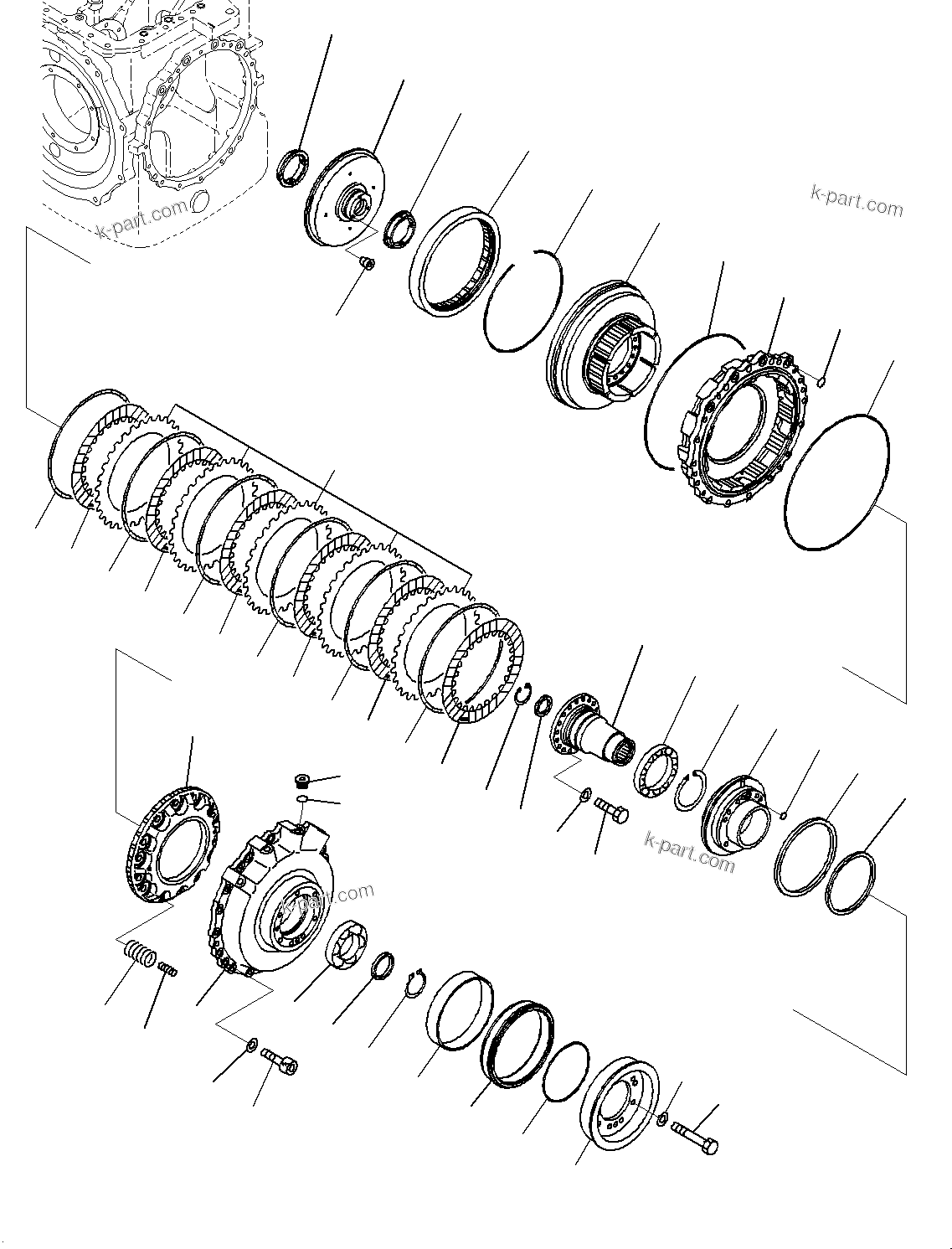 k-part.com

k-part.com

k-part.com

k-part.com