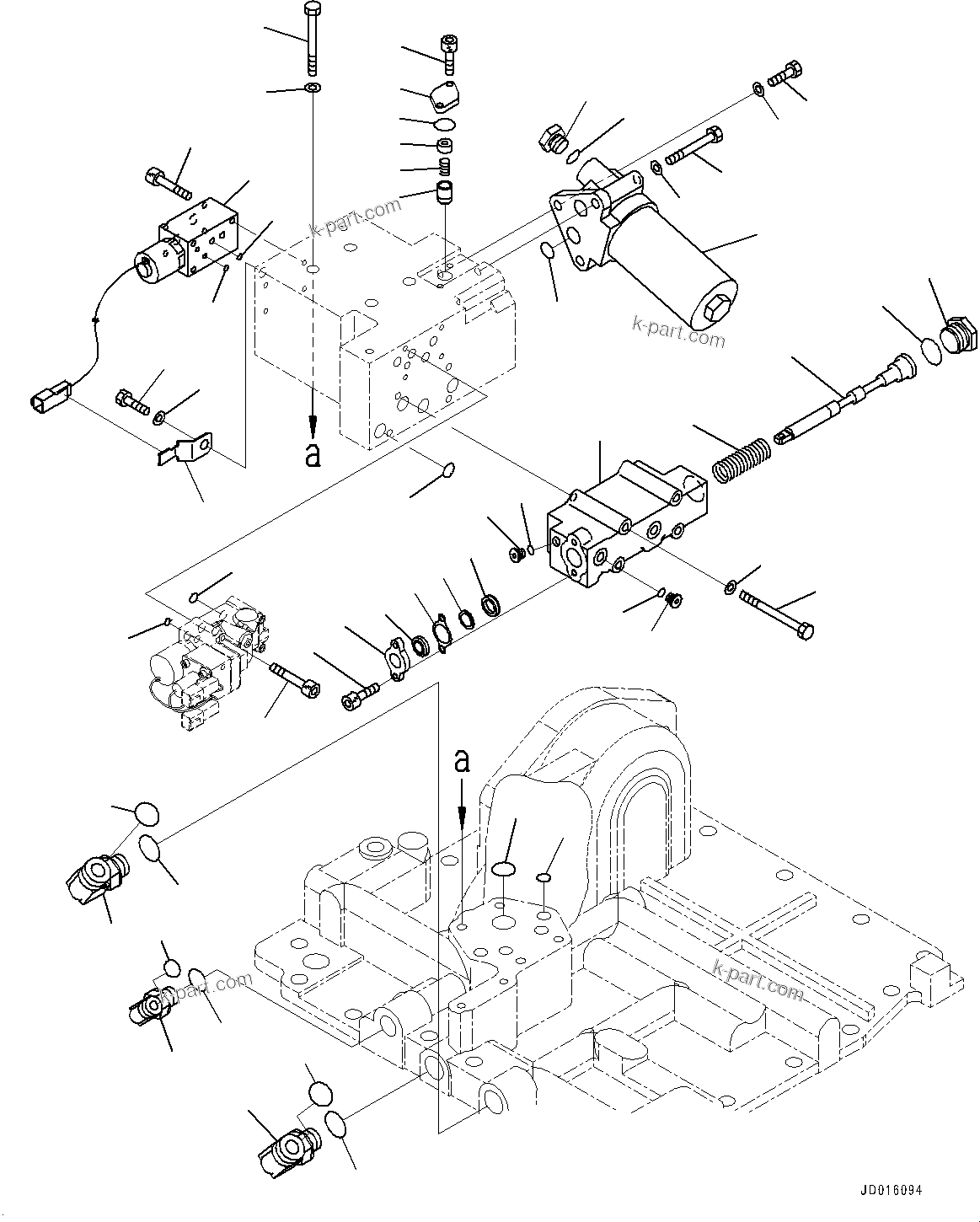 k-part.com
k-part.com
a
a
k-part.com
k-part.com
JD016094