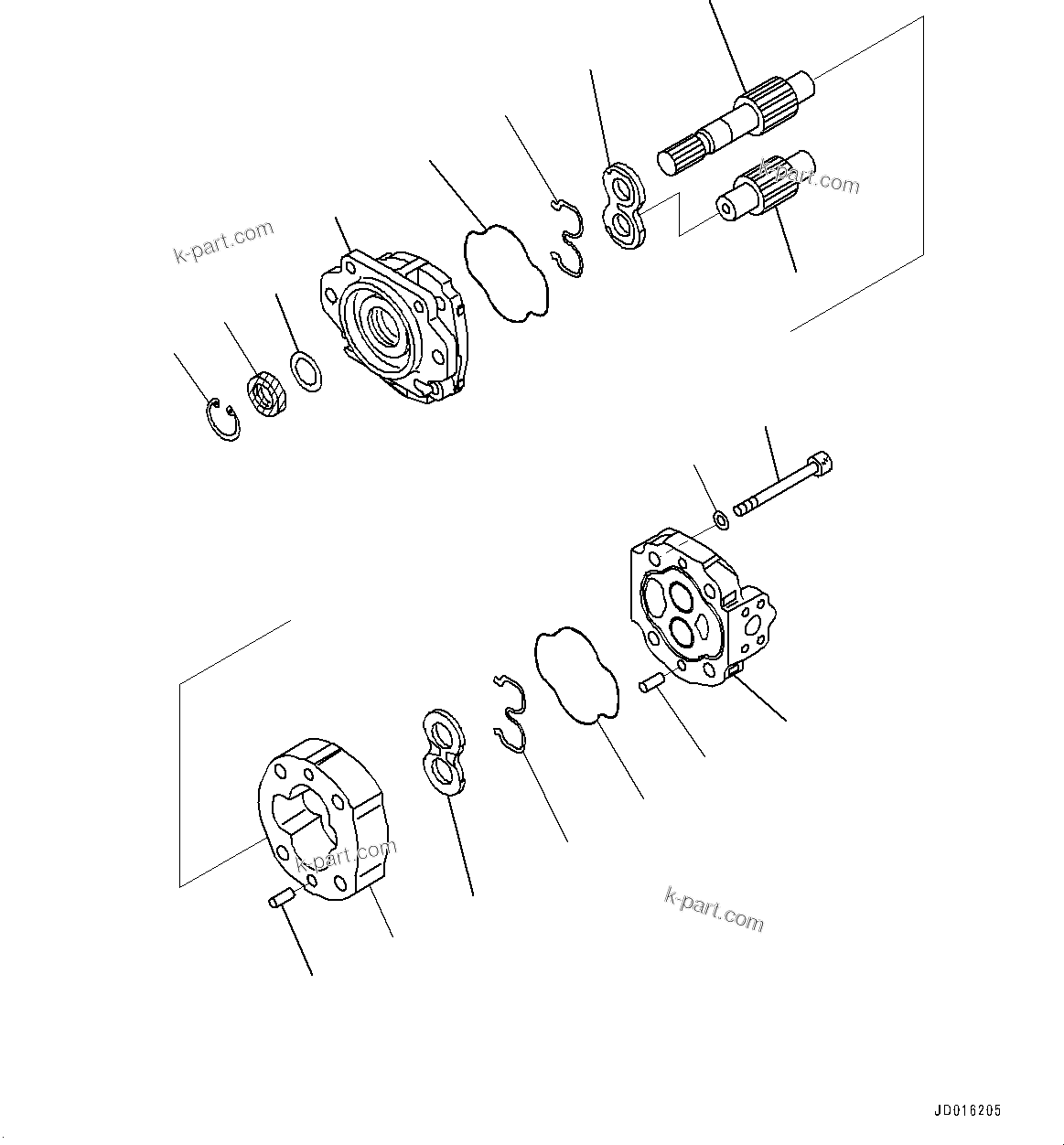 k-part.com
k-part.com
k-part.com
k-part.com

JD016205