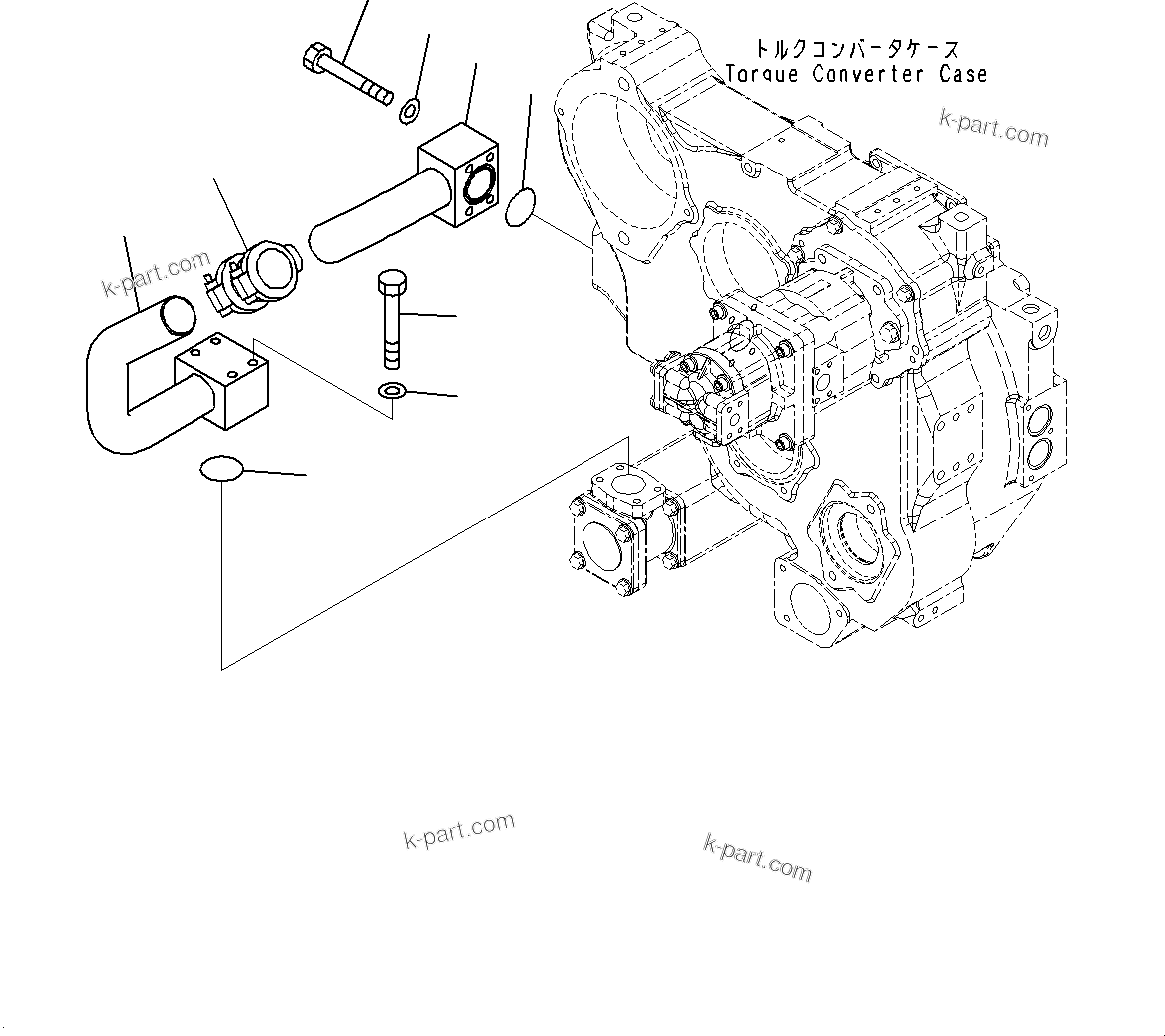 トルクコンバータケース
Torque Converter Case

k-part.com

k-part.com

k-part.com

k-part.com