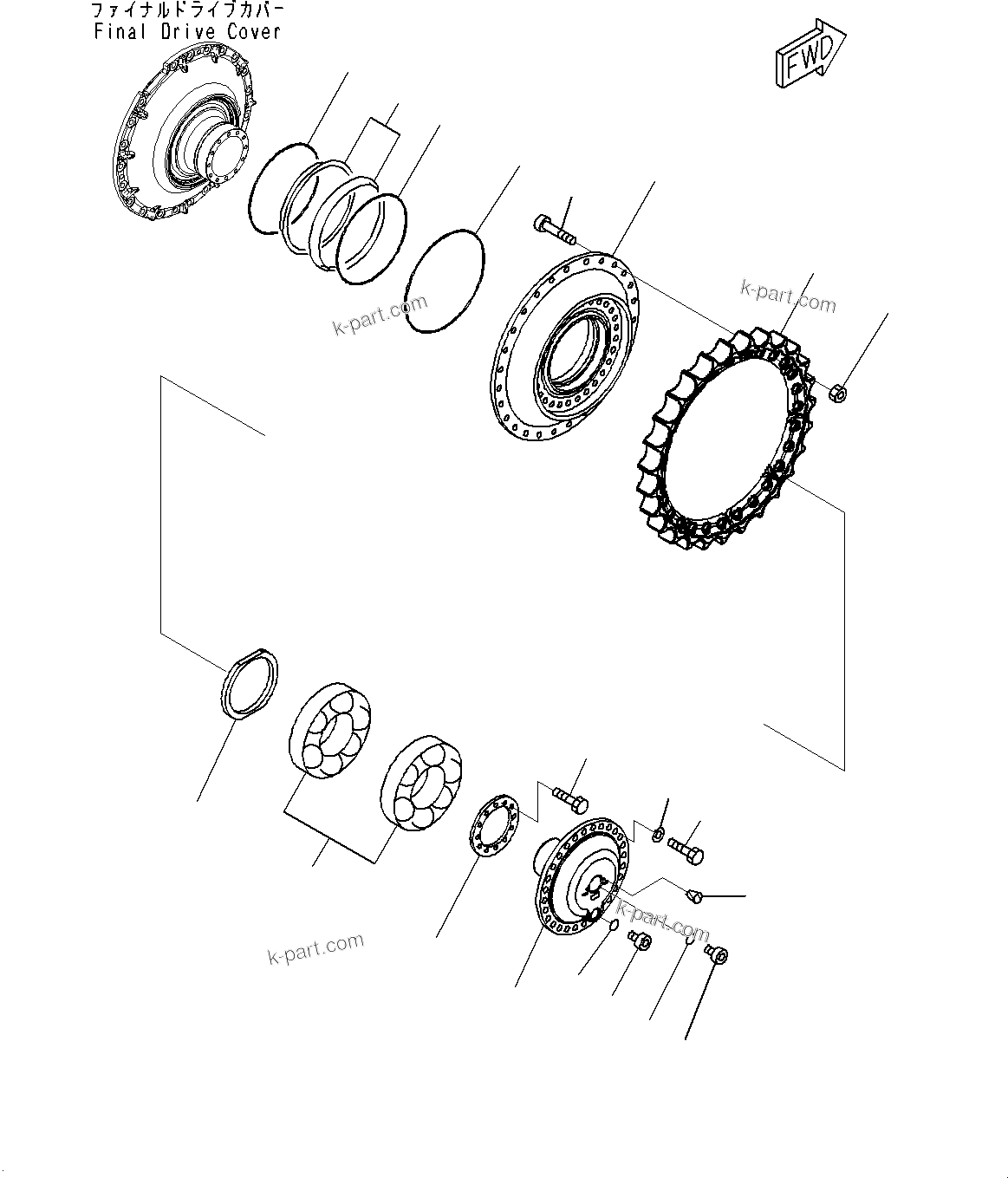 ファイナルドライブカバー
Final Drive Cover

FWD

k-part.com

k-part.com

k-part.com

k-part.com