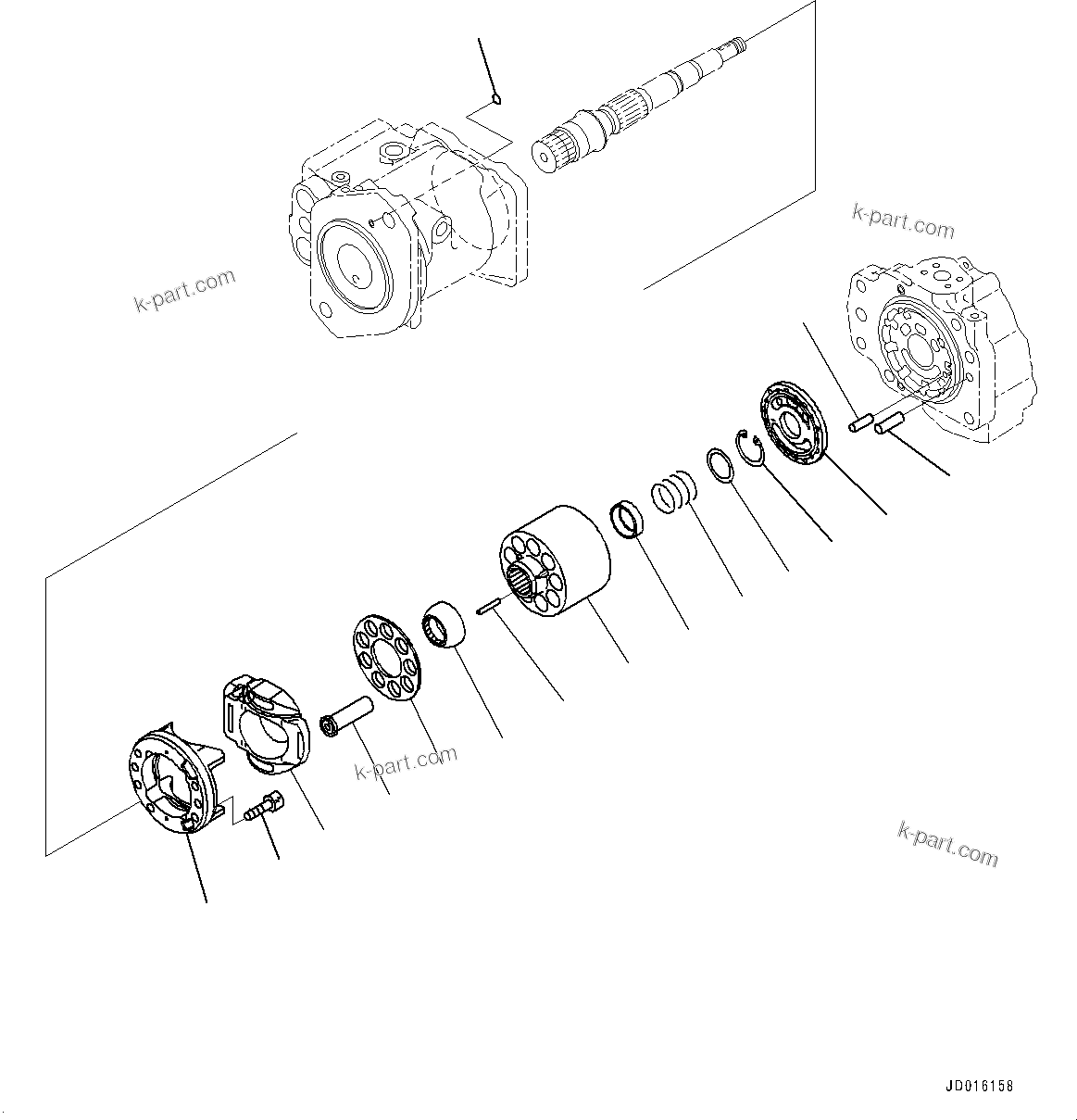 k-part.com

k-part.com

k-part.com

k-part.com

JD016158