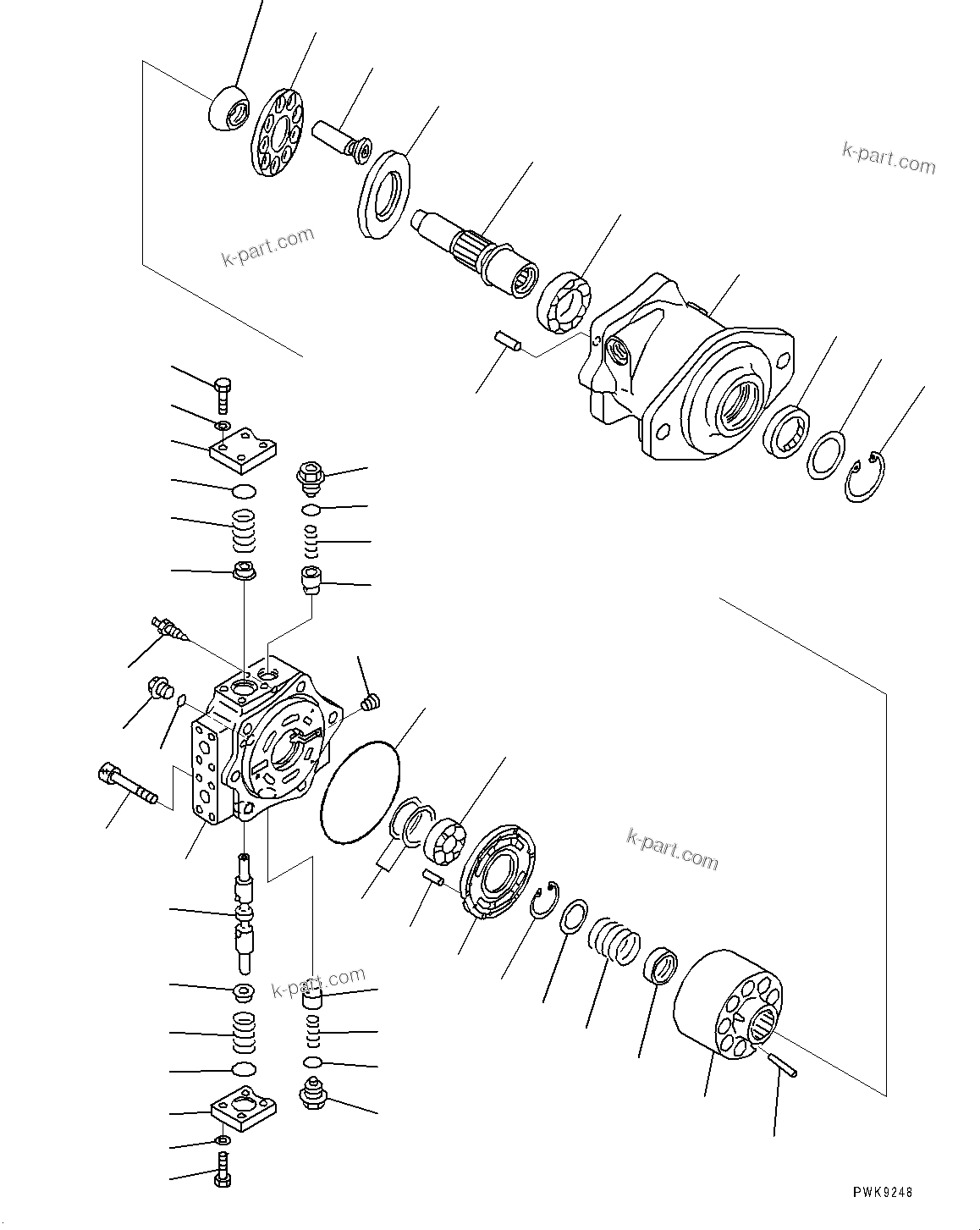 k-part.com

k-part.com

k-part.com

k-part.com

PWK9248