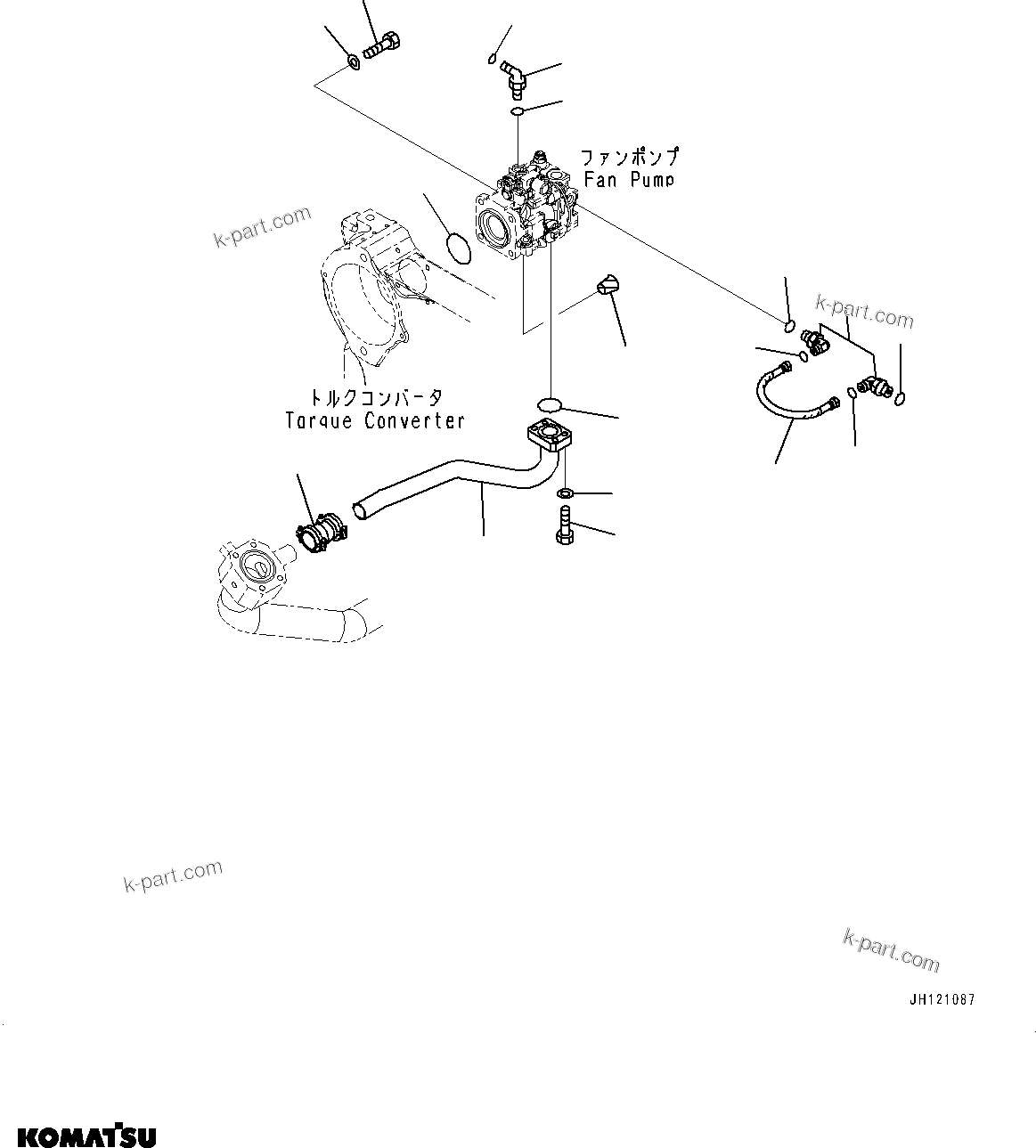 ファンポンプ
Fan Pump

k-part.com

k-part.com

トルクコンバータ
Torque Converter

k-part.com

k-part.com

JH121087

KOMATSU