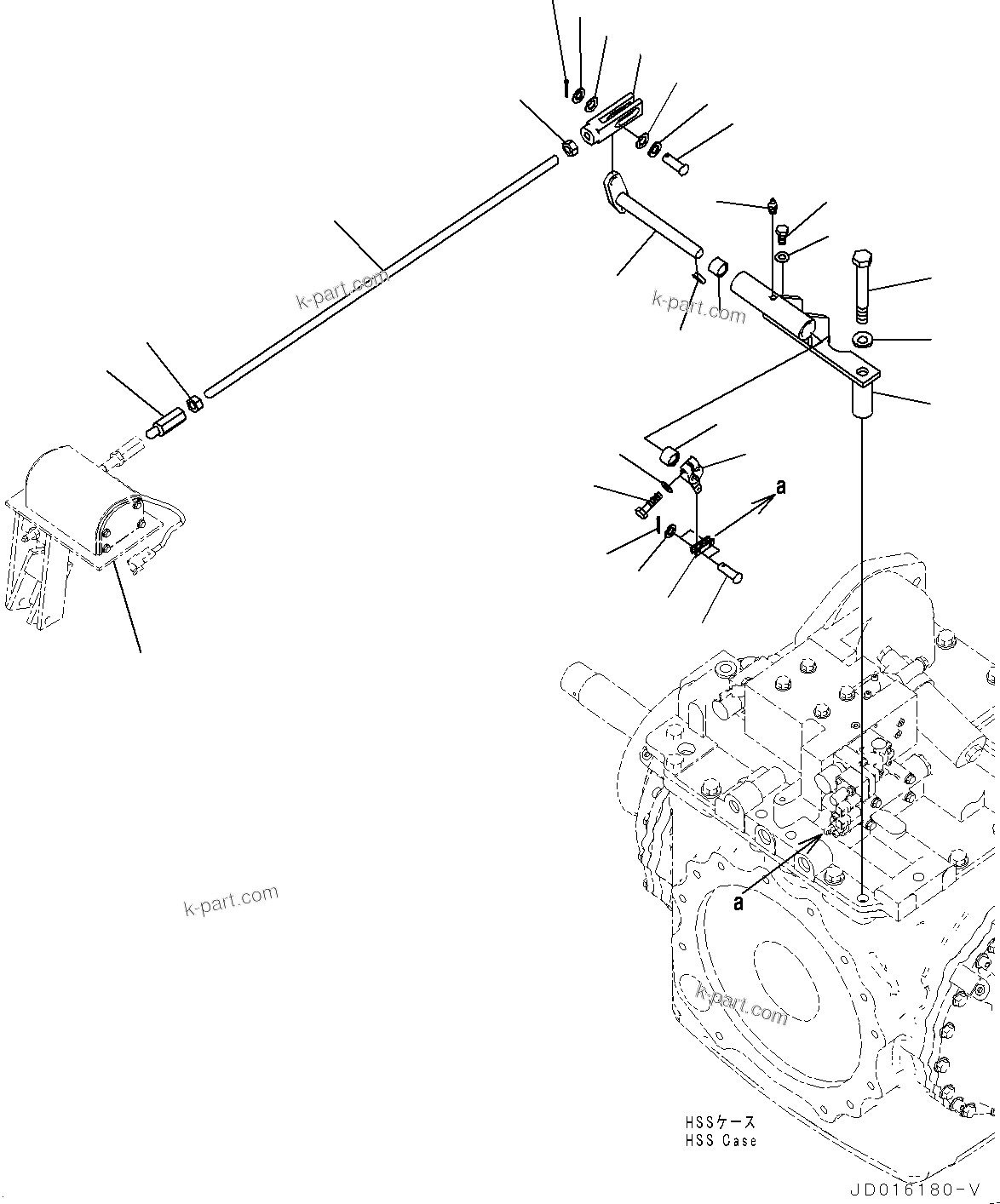 k-part.com
k-part.com
a
a
k-part.com
k-part.com
HSSケース
HSS Case
JD016180-V