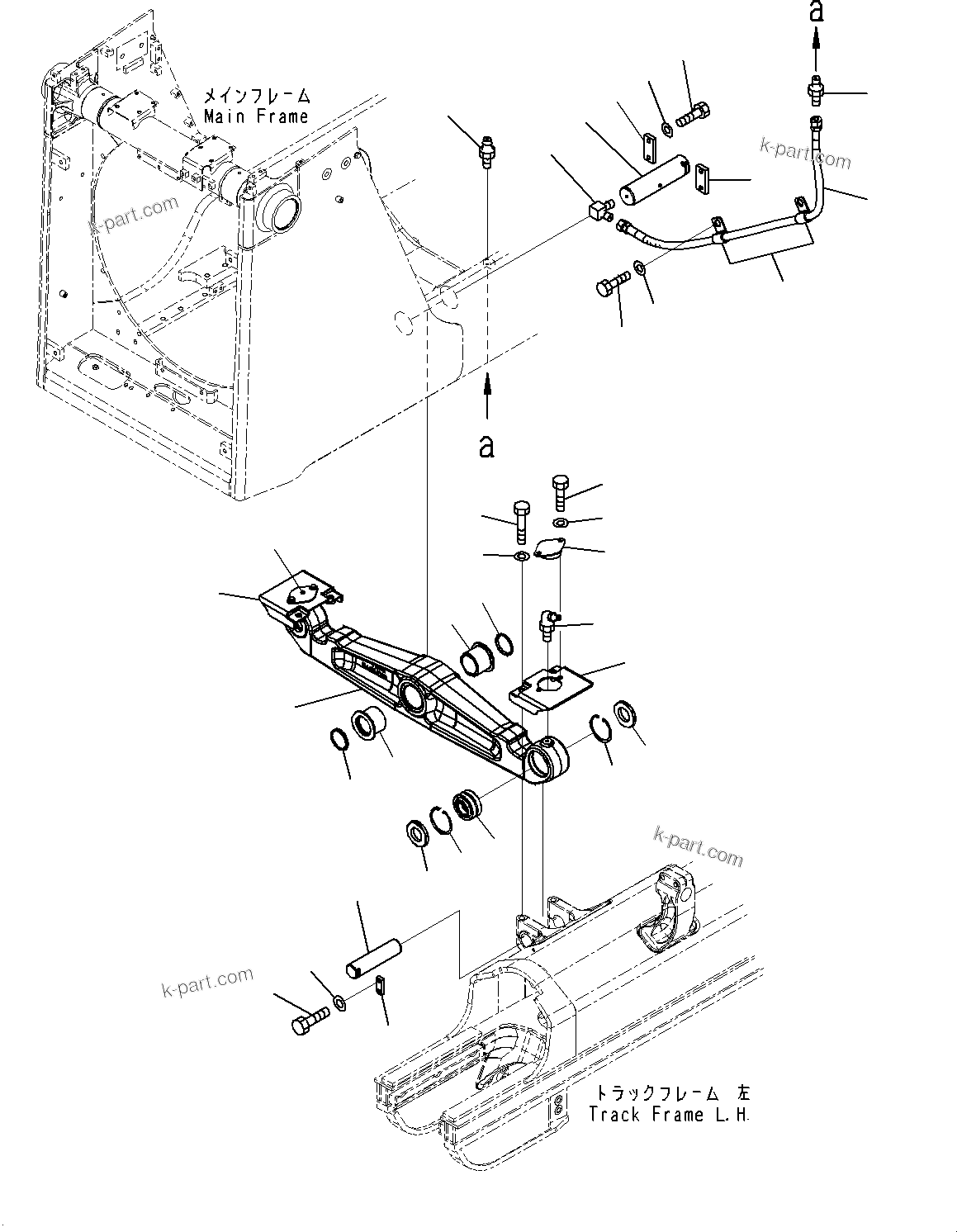 a

メインフレーム
Main Frame

k-part.com

k-part.com

a

k-part.com

k-part.com

トラックフレーム 左
Track Frame L.H.