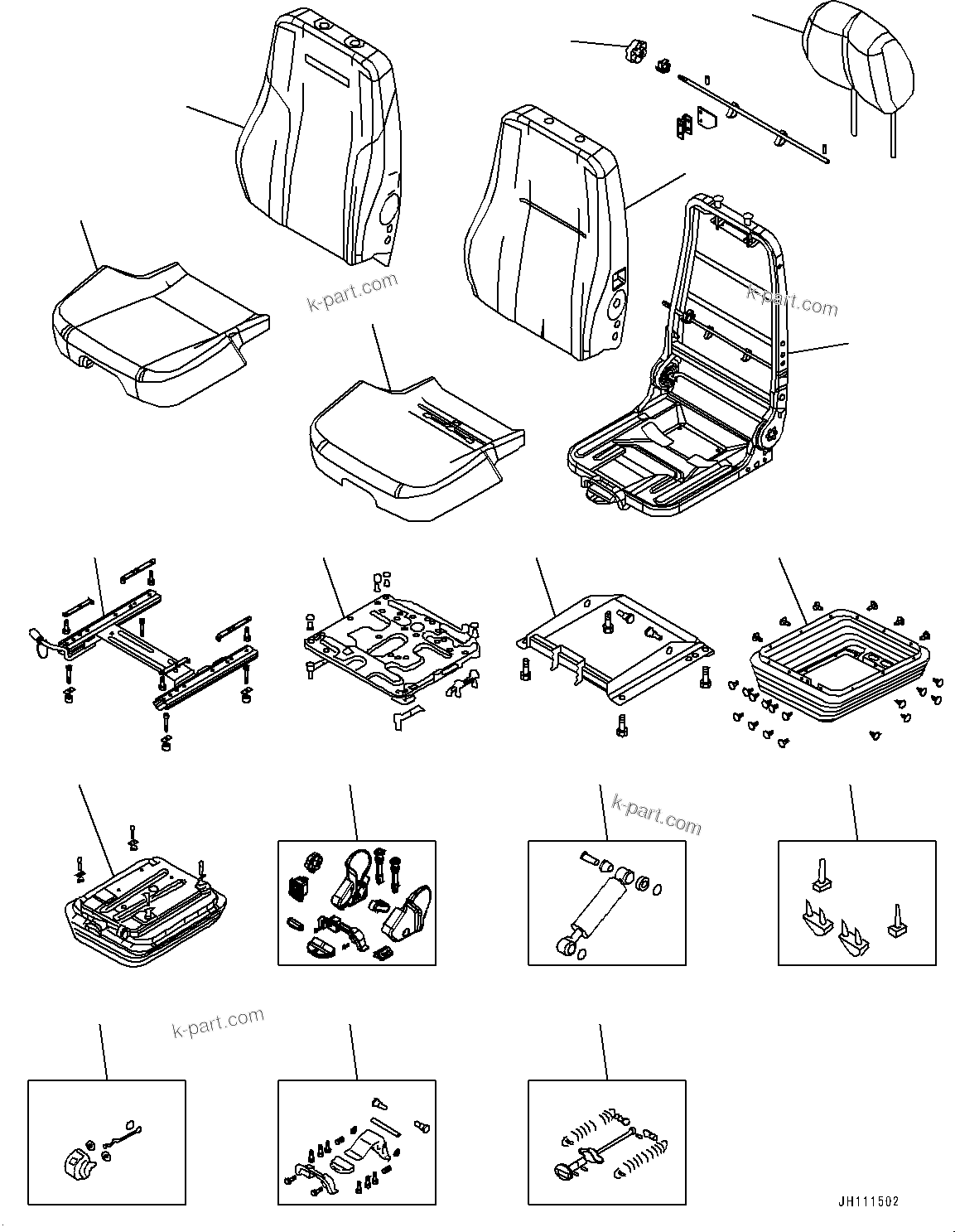 k-part.com
k-part.com
k-part.com
k-part.com
JH111502