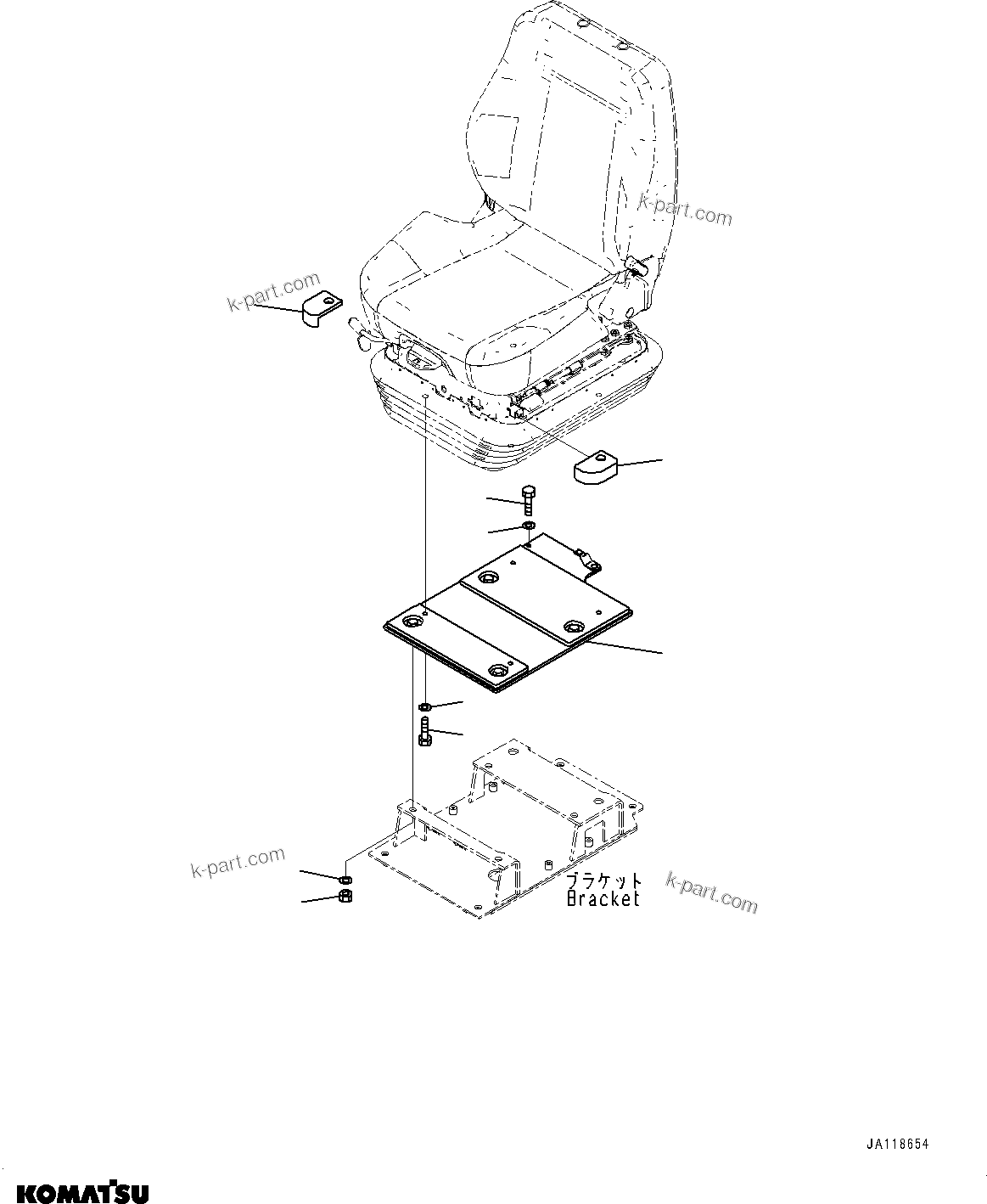 k-part.com

k-part.com

k-part.com

ブラケット
Bracket

k-part.com

JA118654

KOMATSU