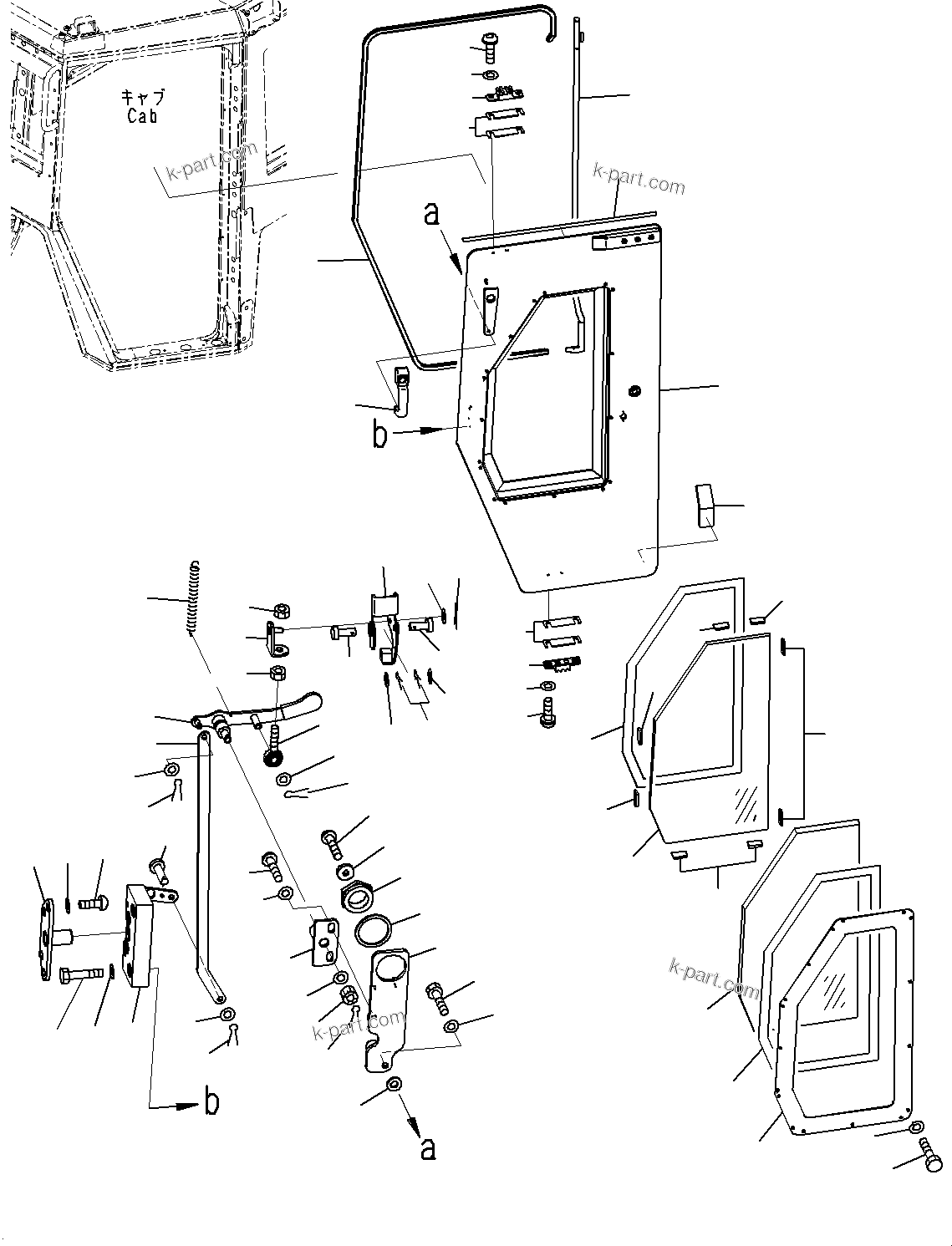 キャブ
Cab

k-part.com

k-part.com

a

b

k-part.com

k-part.com

b

a