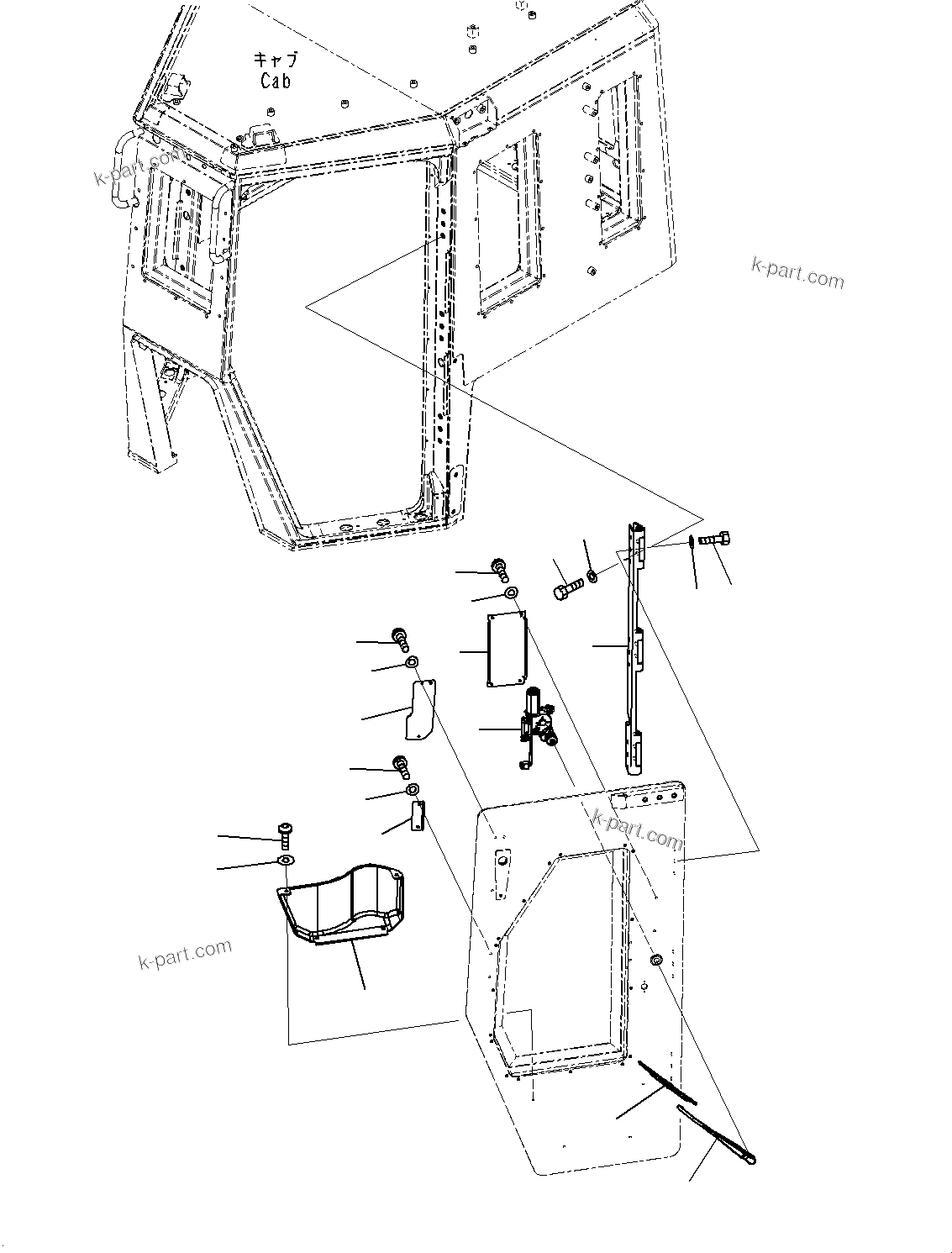 キャブ
Cab

k-part.com

k-part.com

k-part.com

k-part.com