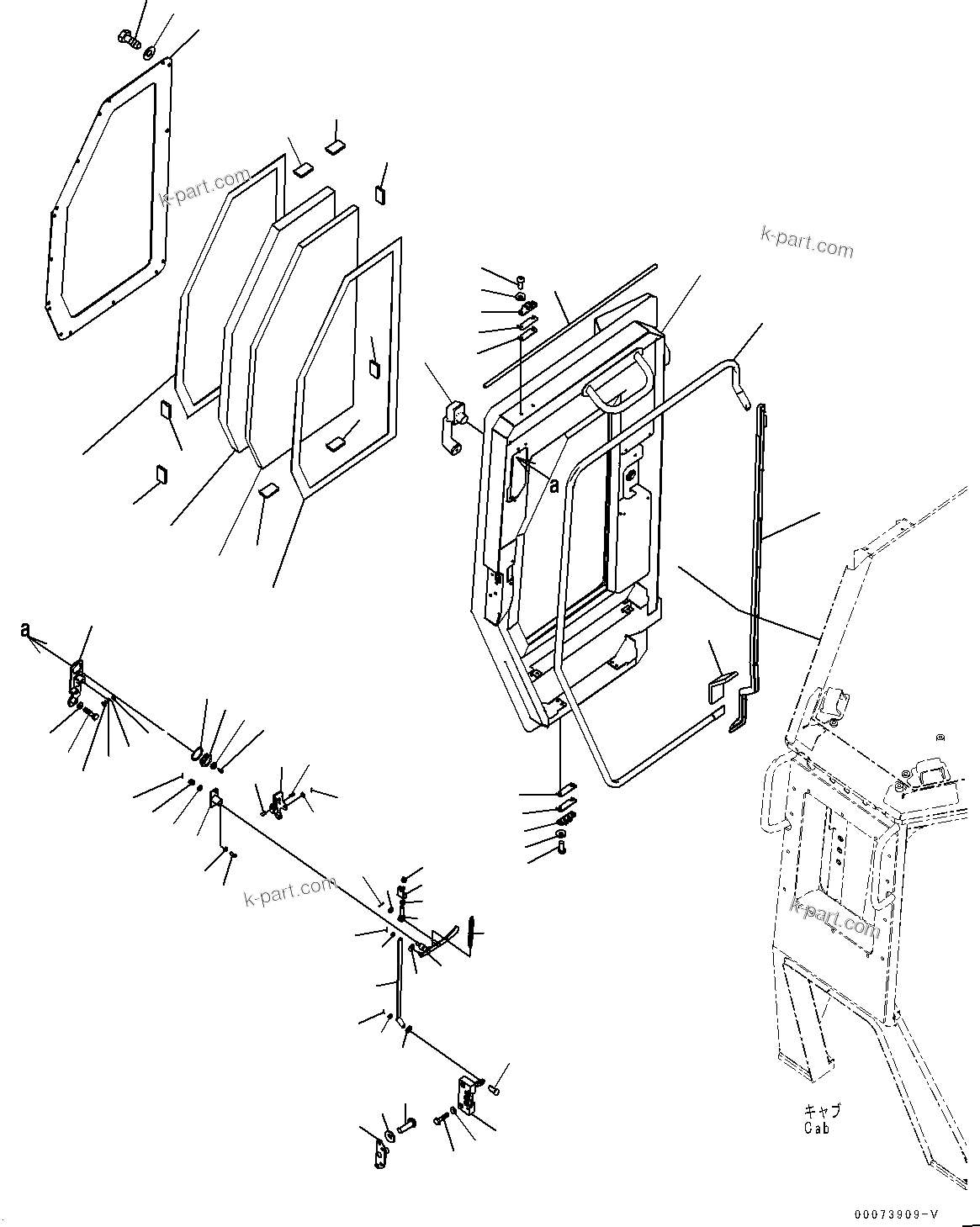 k-part.com

k-part.com

a

a

k-part.com

k-part.com

キャブ
Cab

00073909-V