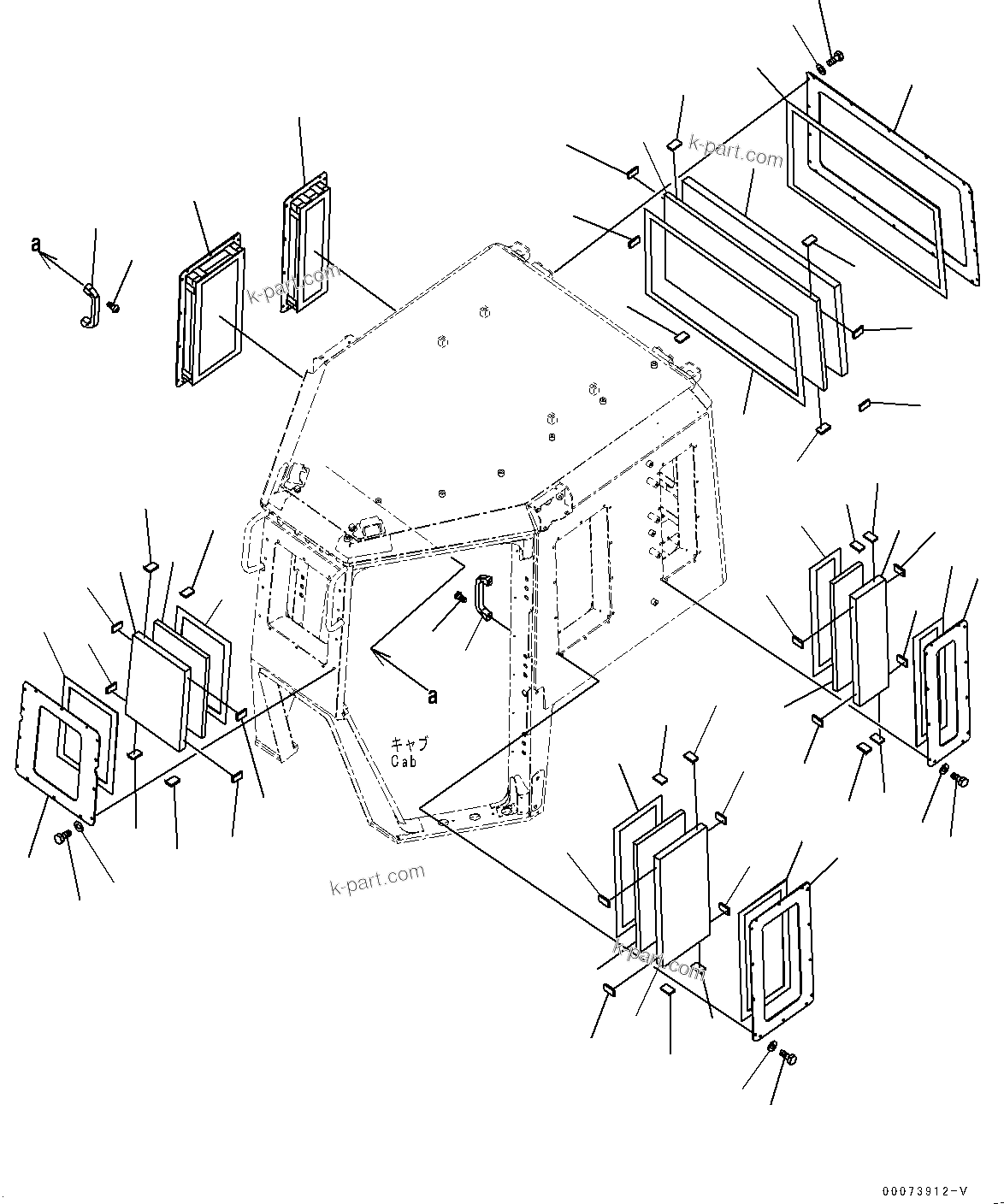 k-part.com

a

k-part.com

a

キャブ
Cab

k-part.com

k-part.com

00073912-V