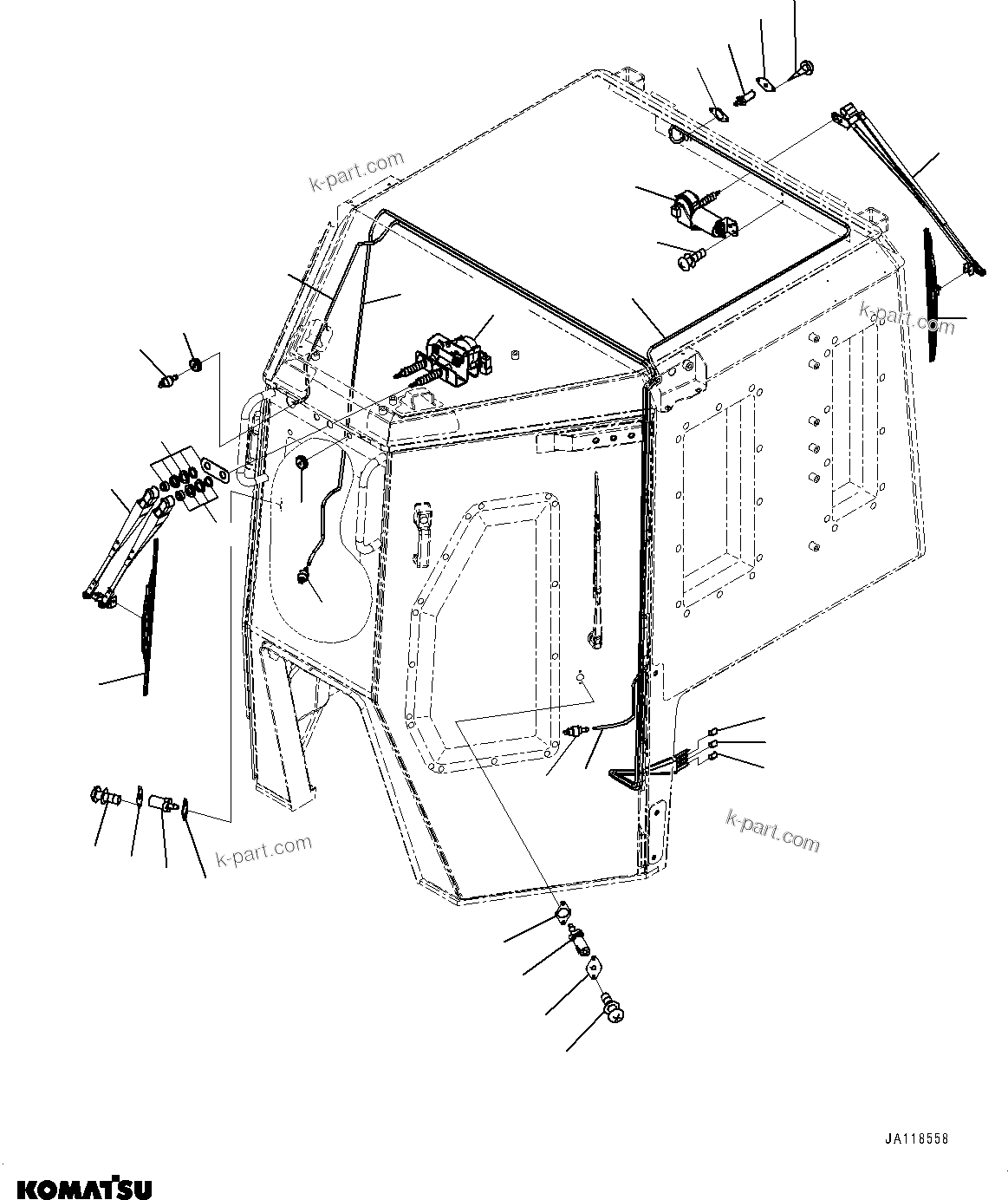 k-part.com

k-part.com

k-part.com

k-part.com

JA118558

KOMATSU