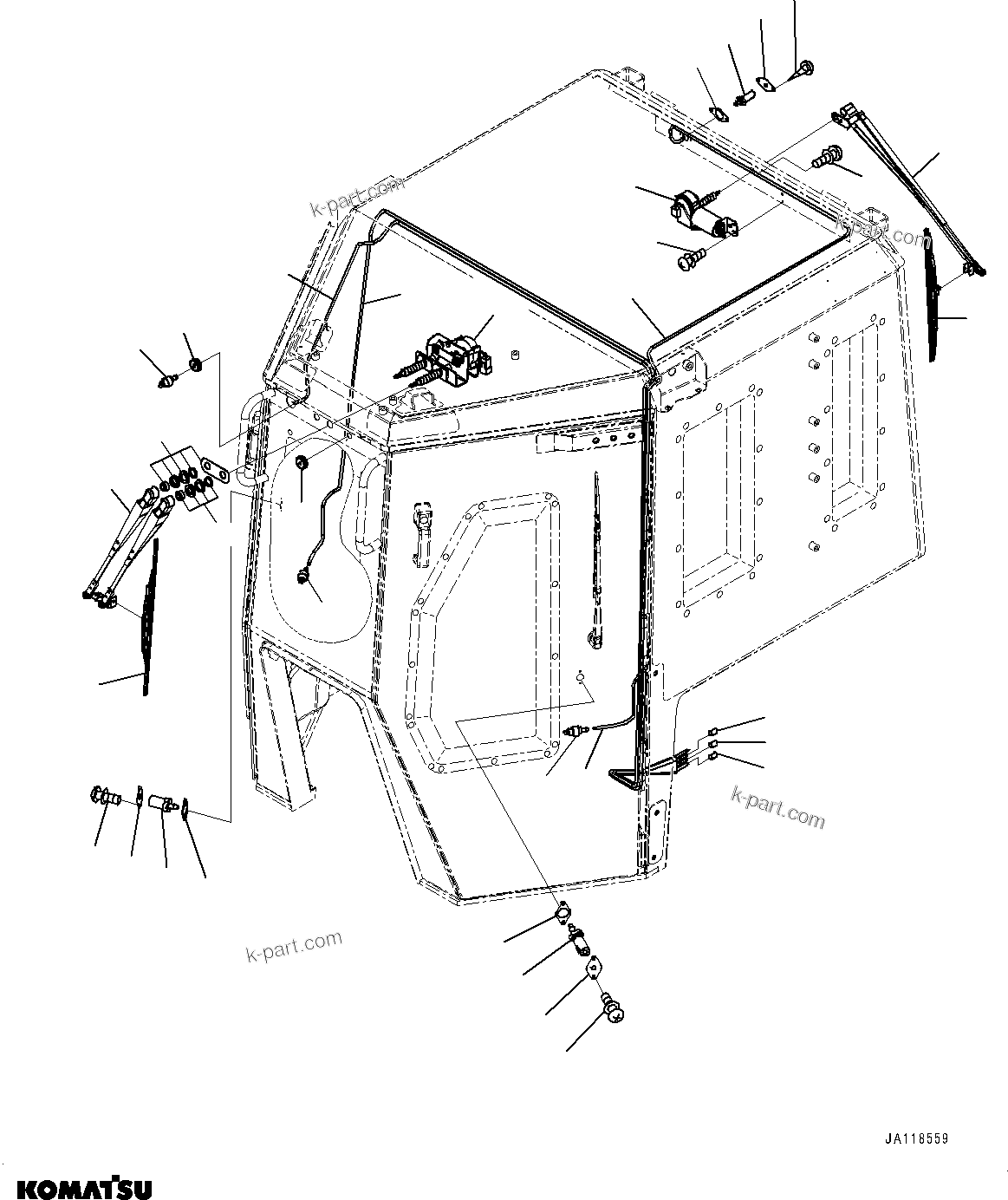 k-part.com

k-part.com

k-part.com

k-part.com

JA118559

KOMATSU