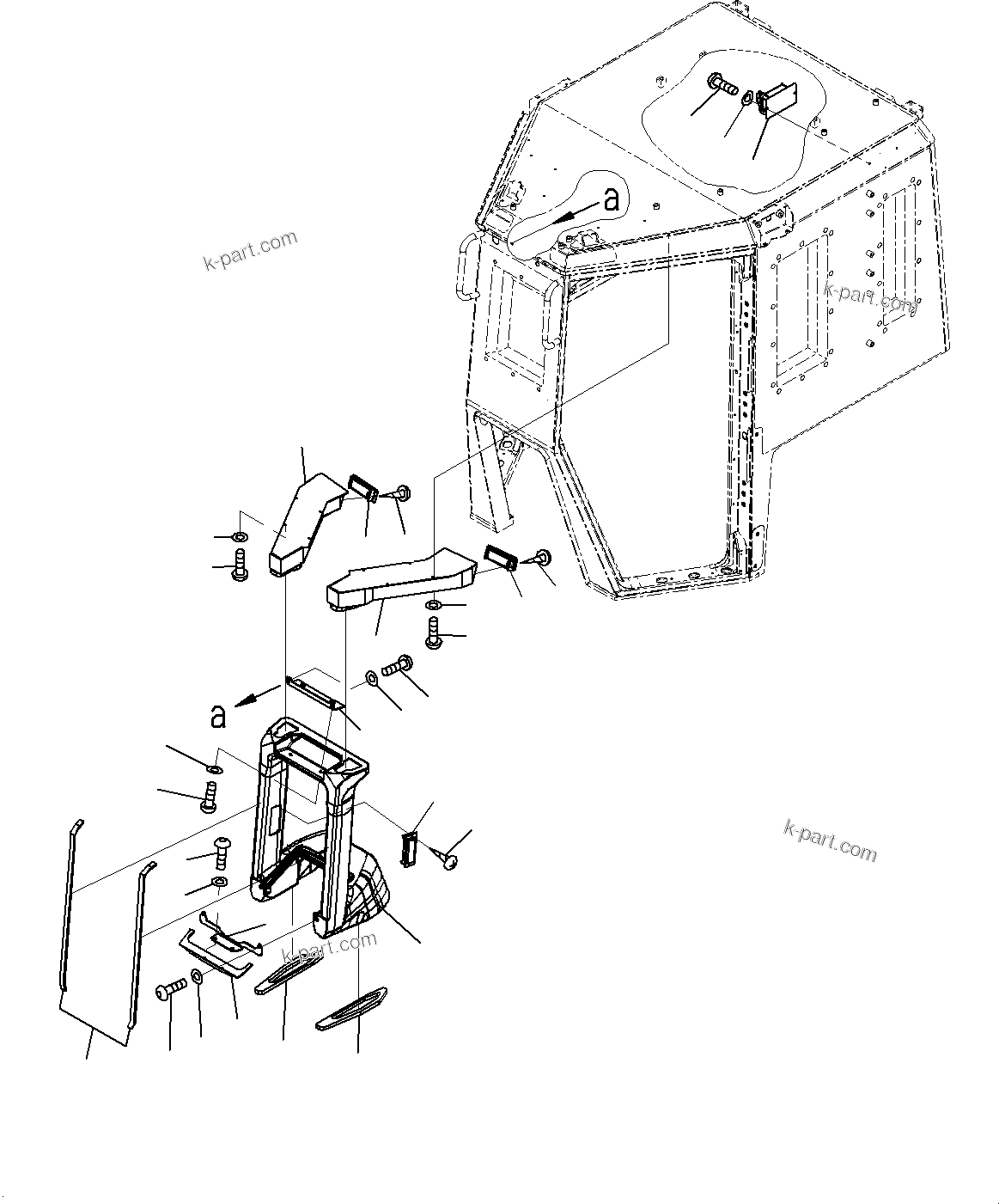 a

k-part.com

k-part.com

a

k-part.com

k-part.com