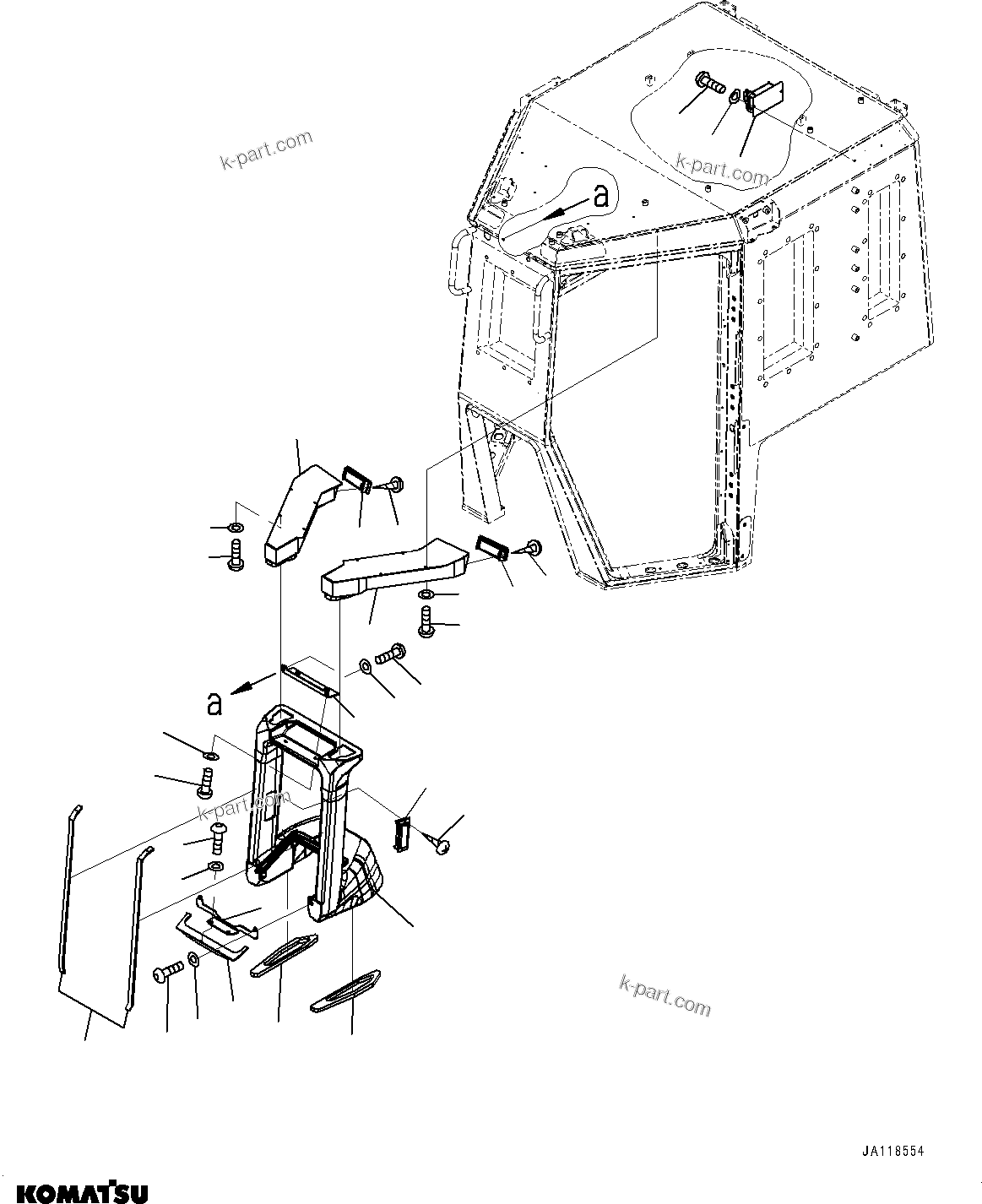 k-part.com

k-part.com

a

a

k-part.com

k-part.com

JA118554

KOMATSU