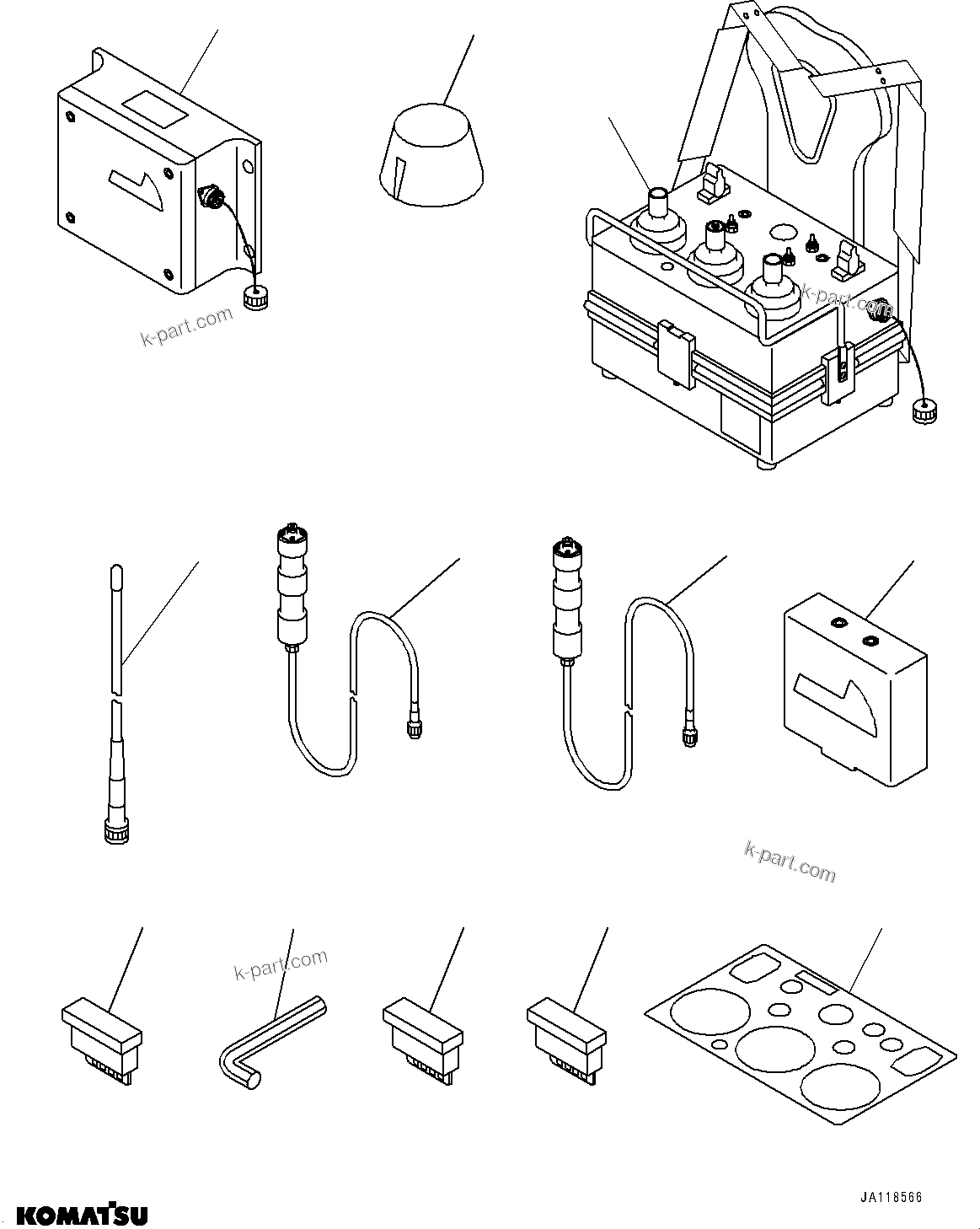 k-part.com

k-part.com

k-part.com

k-part.com

KOMATSU

JA118566