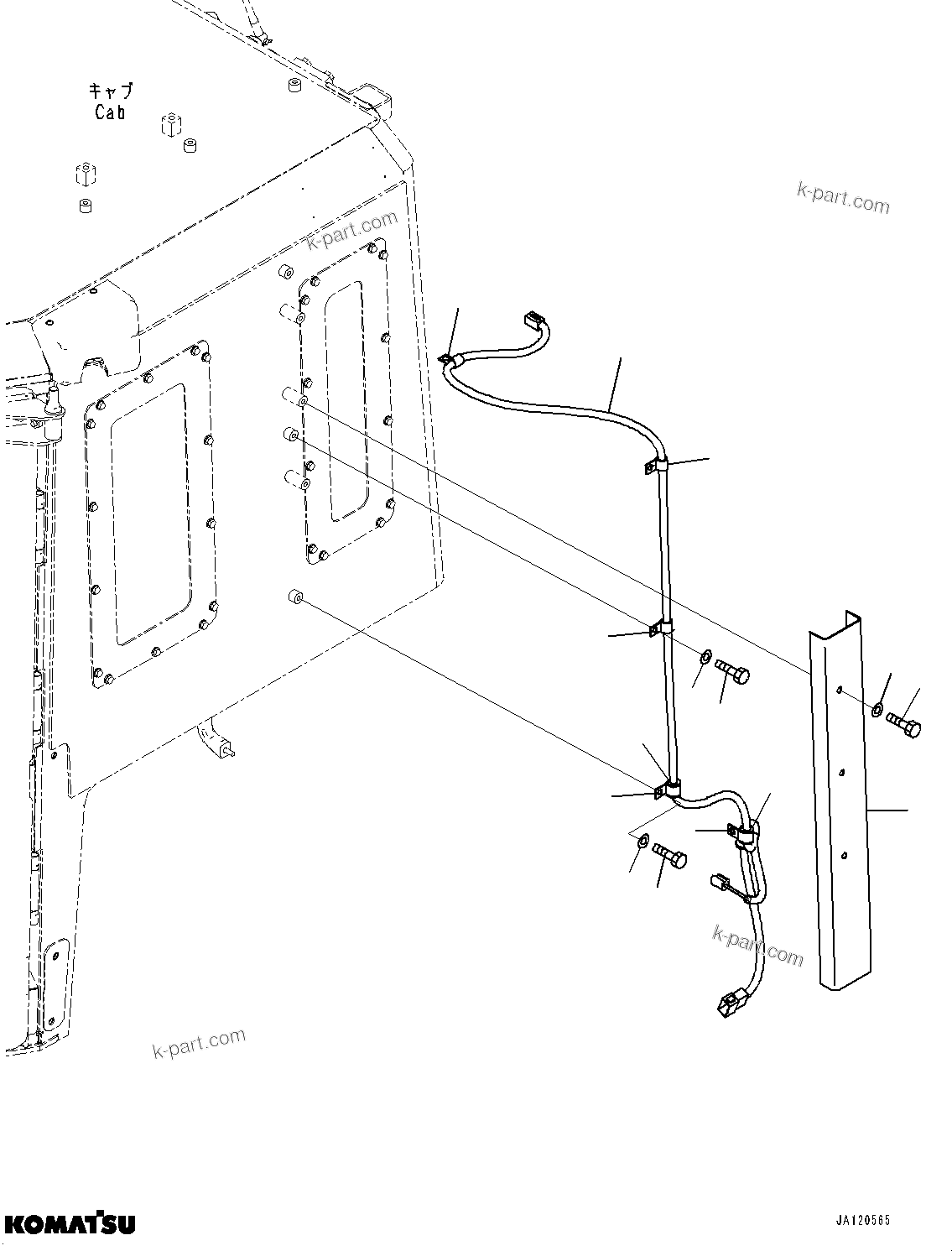 キャブ
Cab

k-part.com

k-part.com

k-part.com

k-part.com

KOMATSU

JA120565