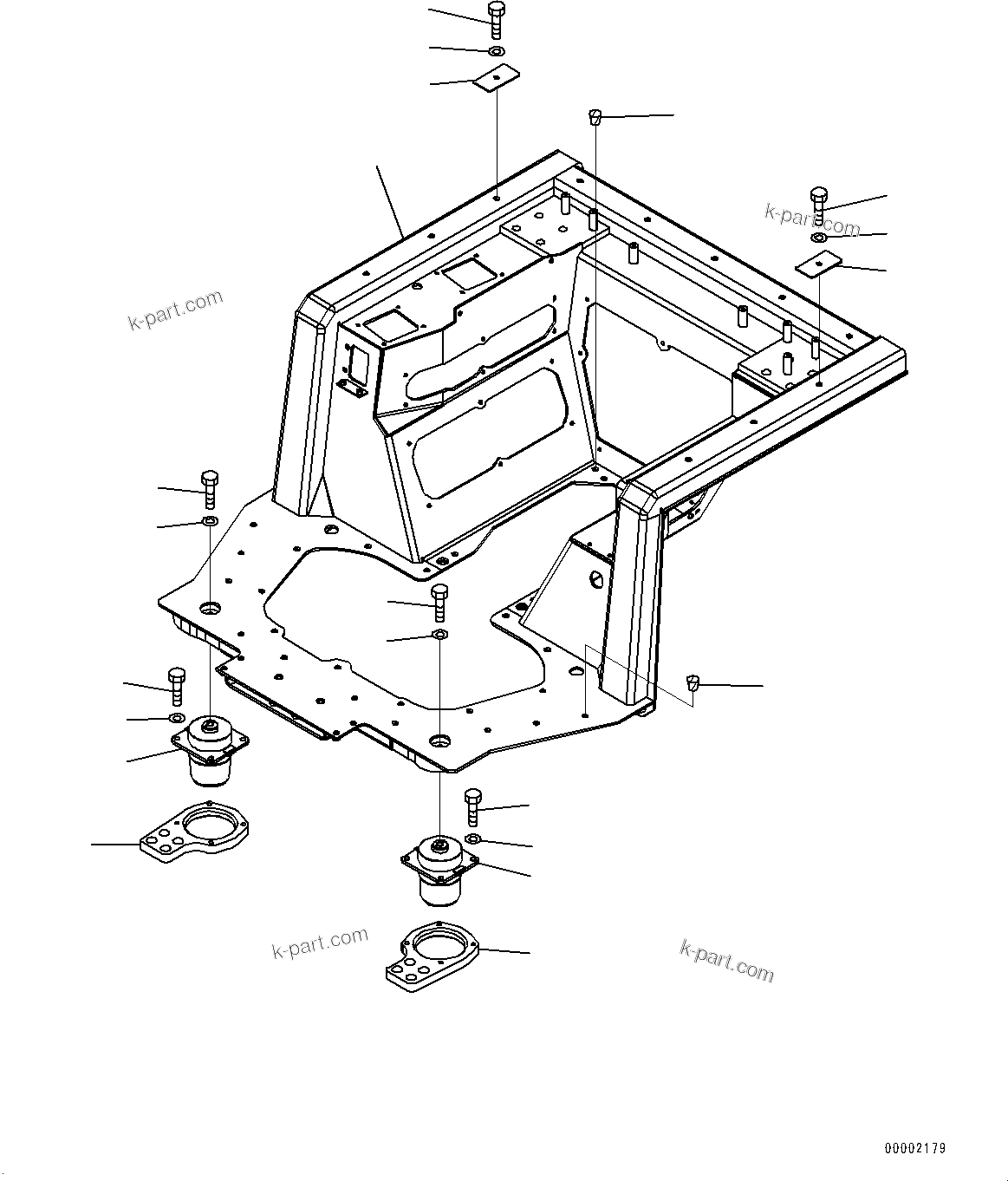 k-part.com

k-part.com

k-part.com

k-part.com

00002179