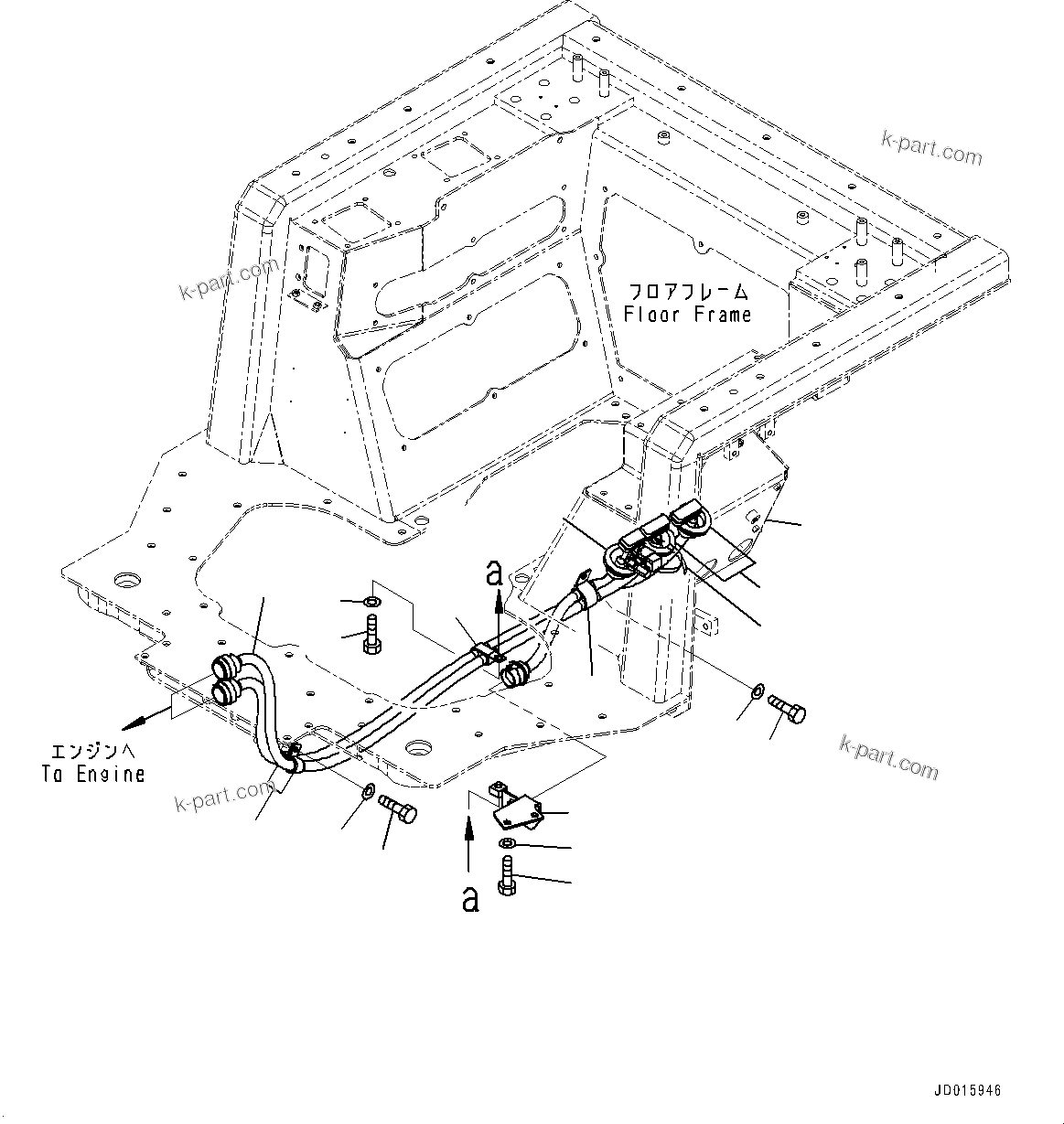 k-part.com

k-part.com

フロアフレーム
Floor Frame

a

エンジンへ
To Engine

k-part.com

k-part.com

a

JD015946