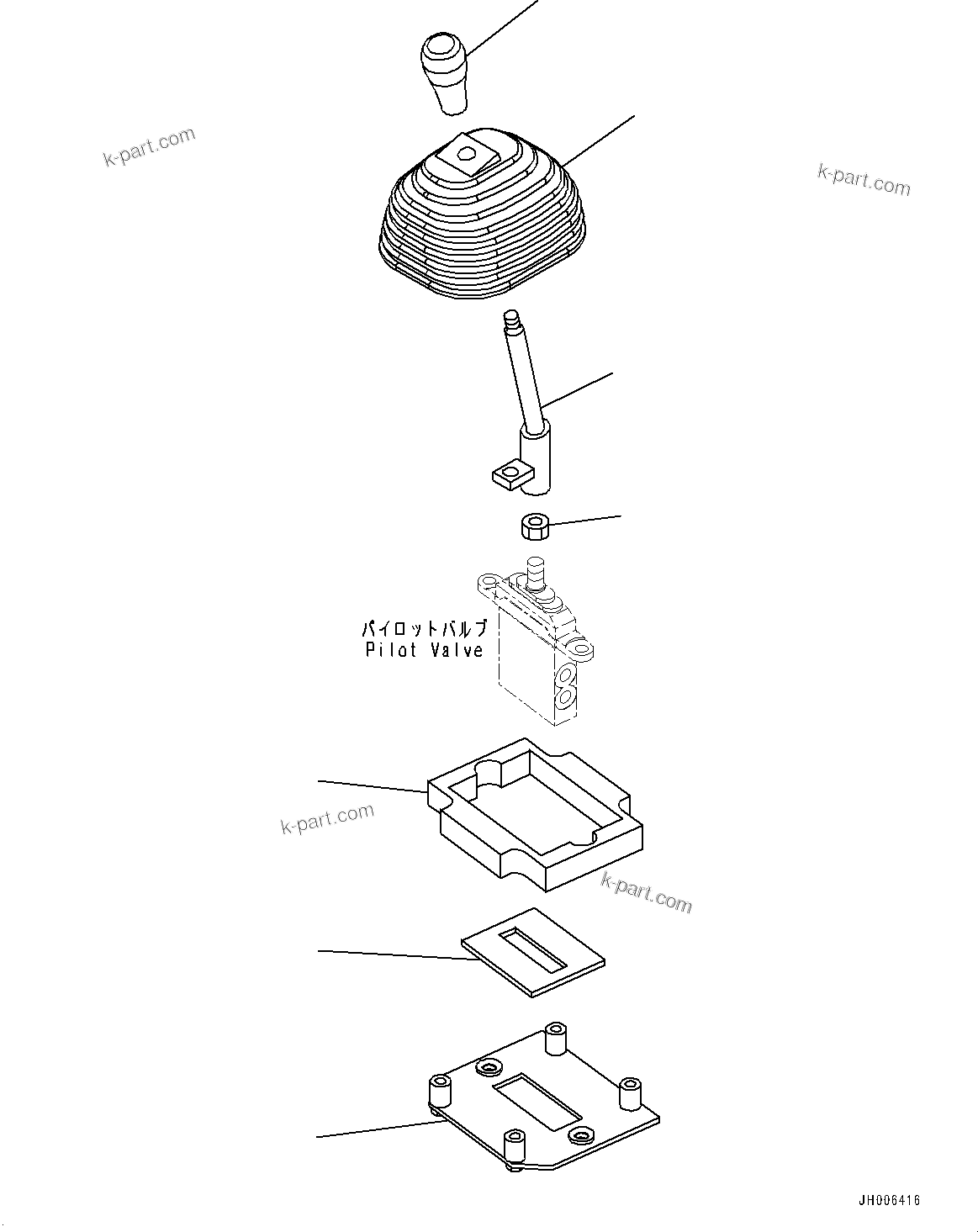 k-part.com

k-part.com

パイロットバルブ
Pilot Valve

k-part.com

k-part.com

JH006416