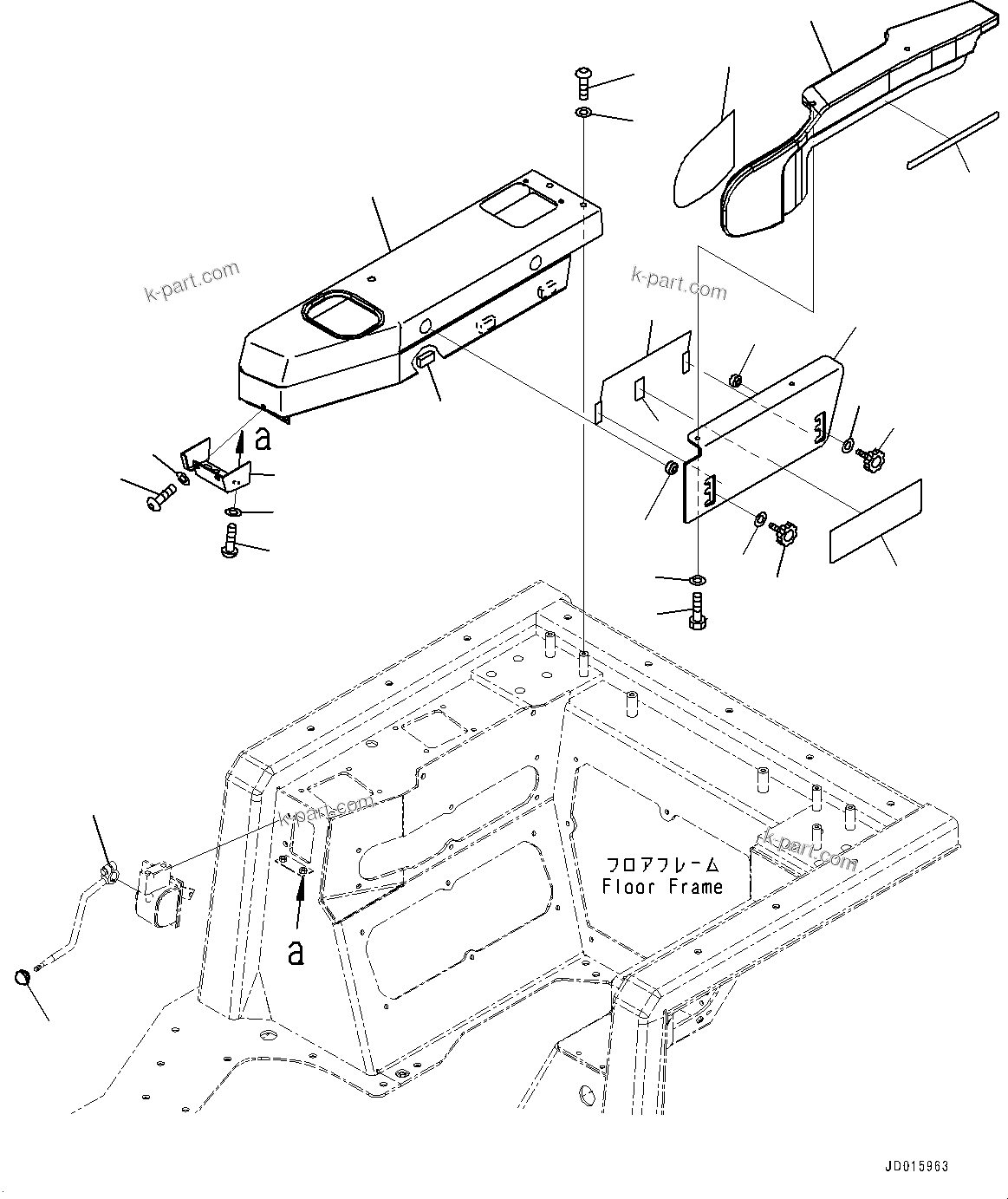 k-part.com

k-part.com

a

k-part.com

k-part.com

フロアフレーム
Floor Frame

a

JD015963