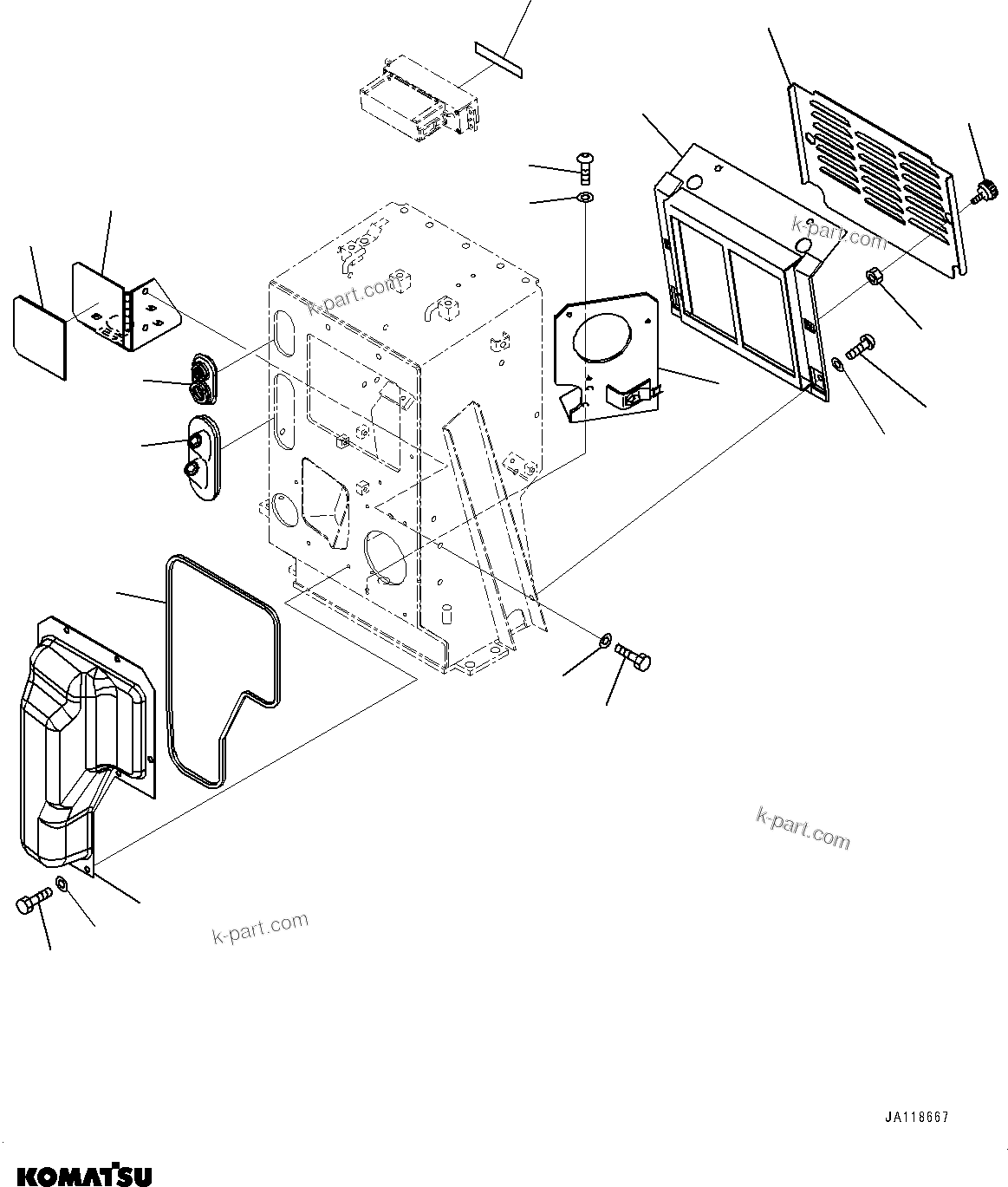 k-part.com

k-part.com

k-part.com

k-part.com

JA118667

KOMATSU