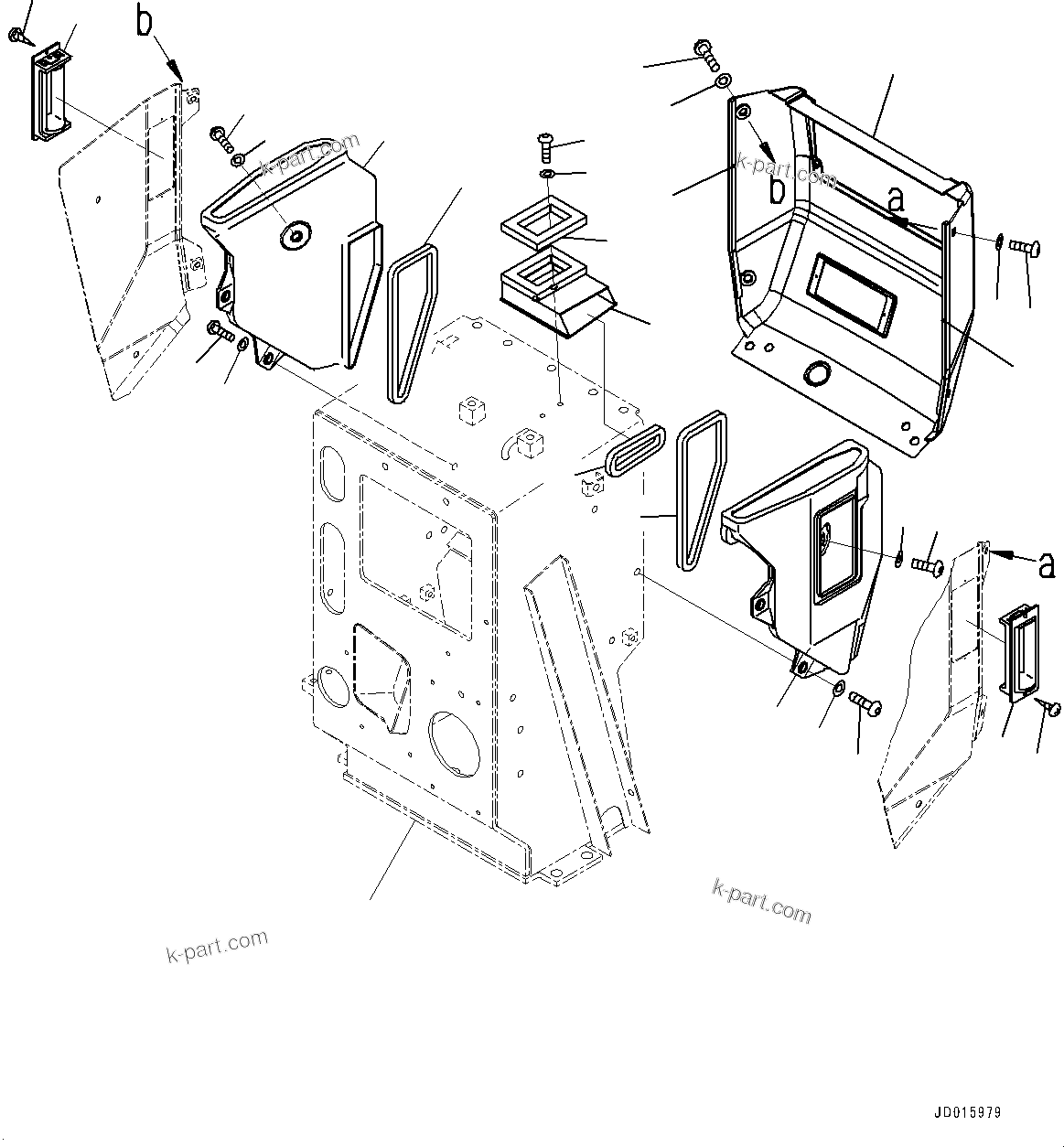 b
k-part.com
k-part.com
b
a
a
k-part.com
k-part.com
JD015979