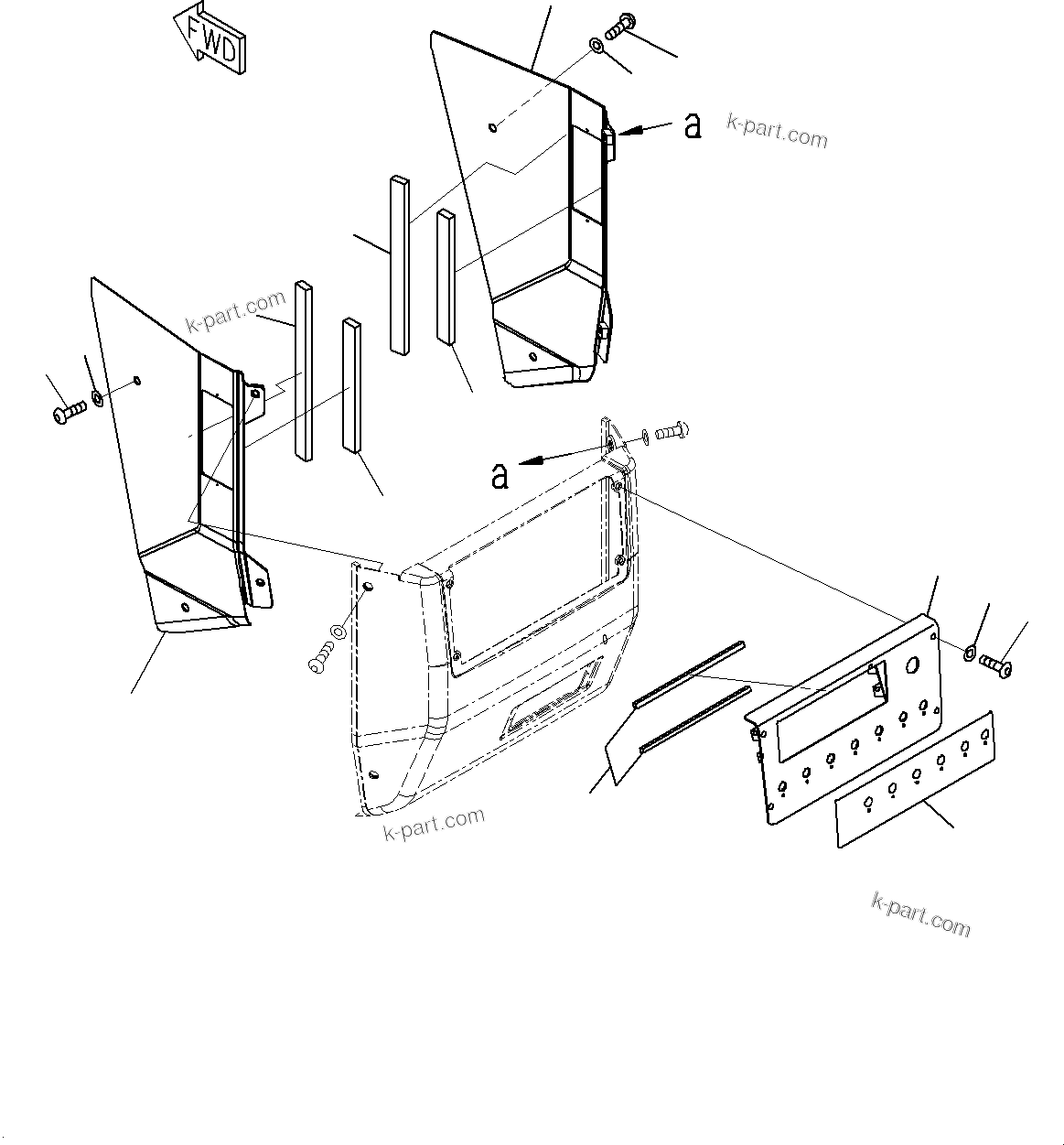 FWD

a

k-part.com

k-part.com

a

k-part.com

k-part.com