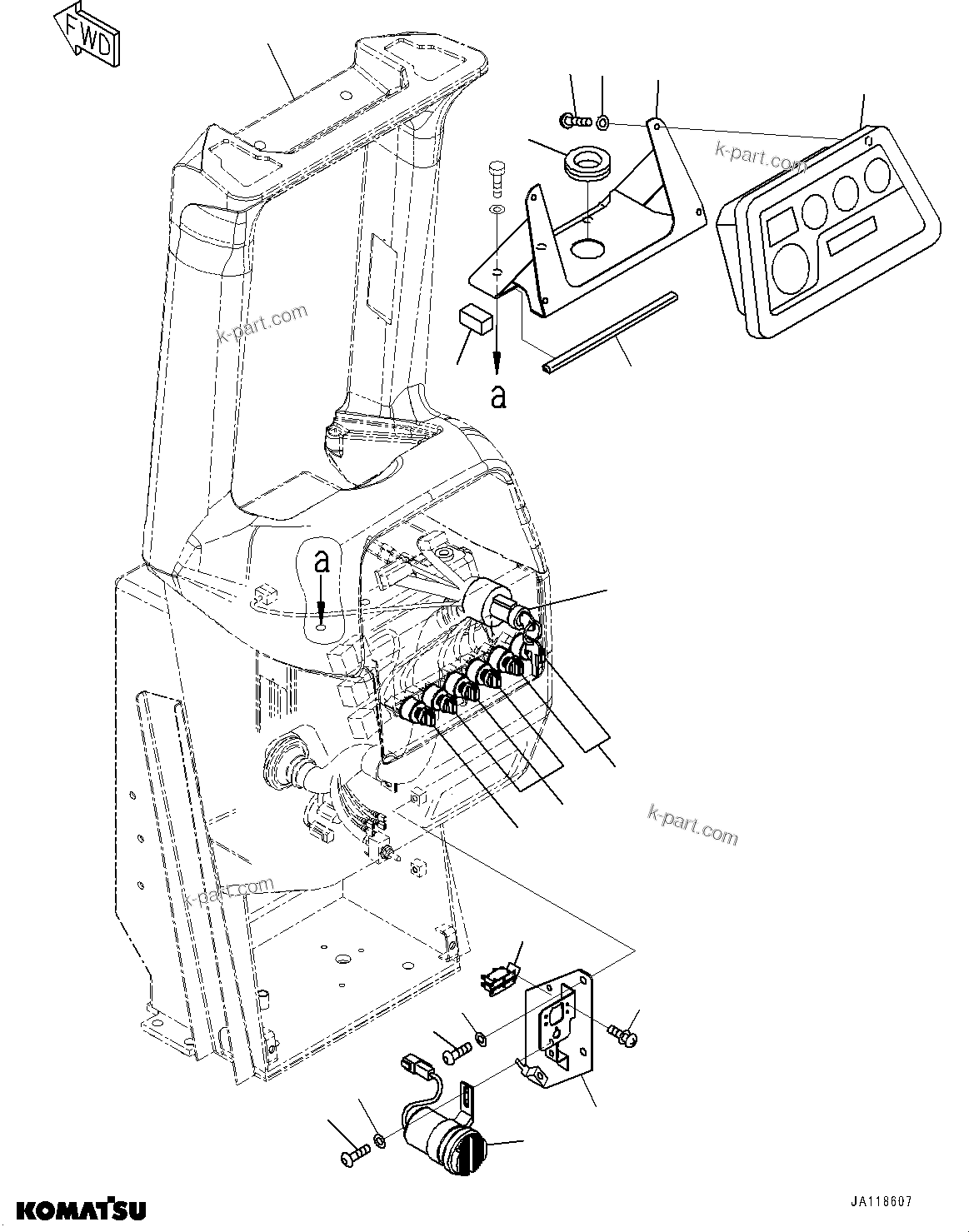 FWD

k-part.com

k-part.com

a

a

k-part.com

k-part.com

KOMATSU

JA118607