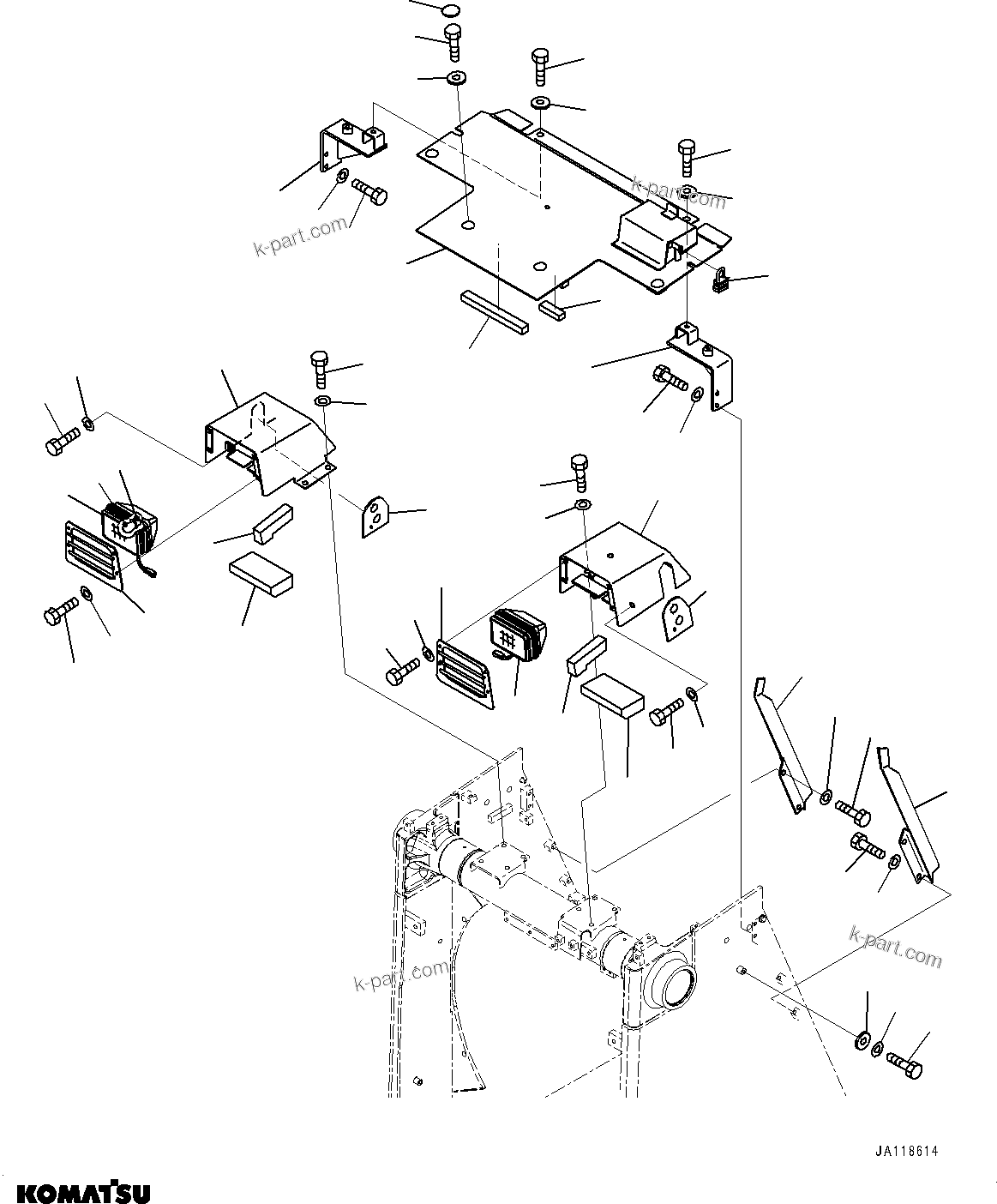 k-part.com

k-part.com

k-part.com

k-part.com

JA118614

KOMATSU