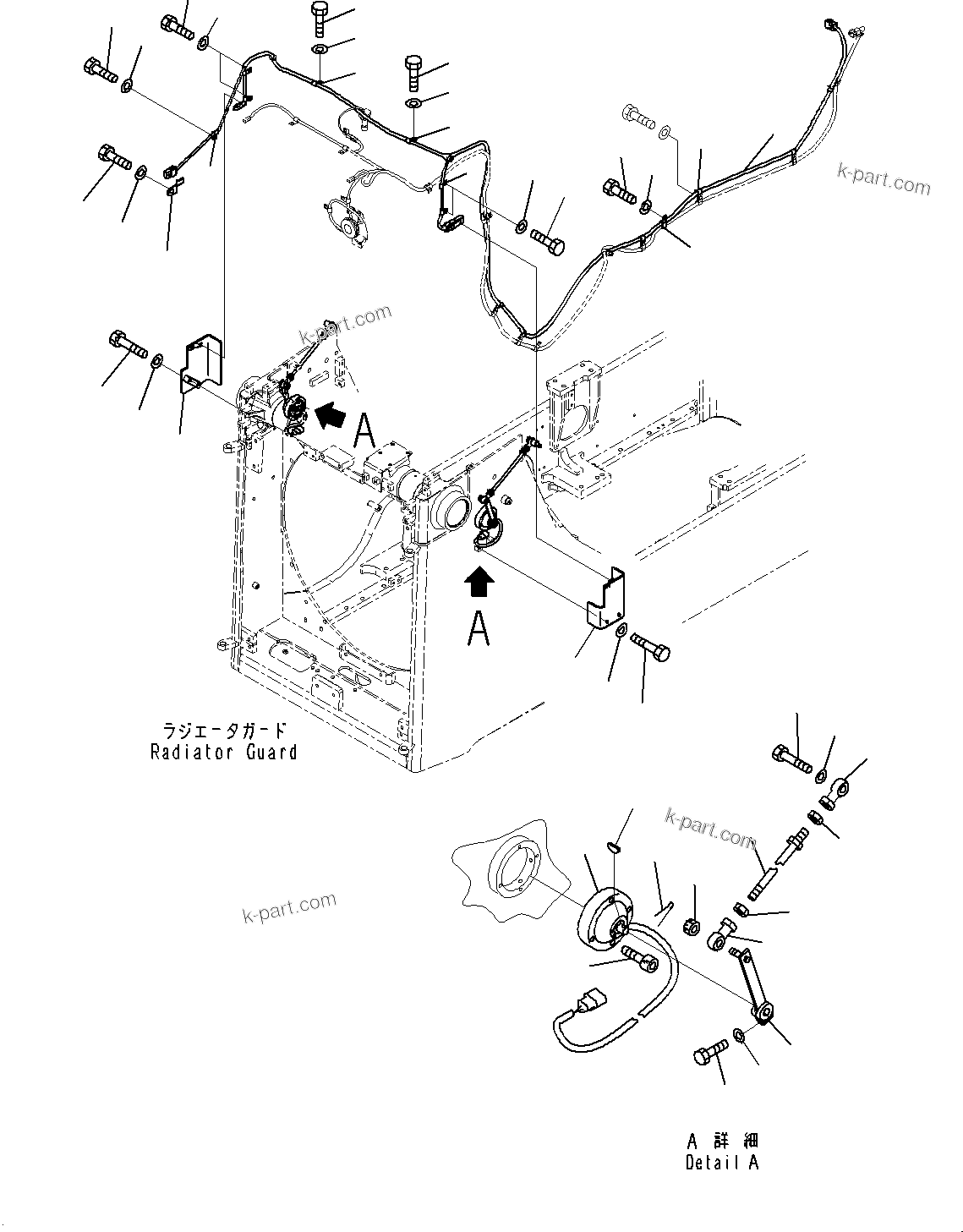 k-part.com

k-part.com

A

A

ラジエータガード
Radiator Guard

k-part.com

k-part.com

A 詳細
Detail A