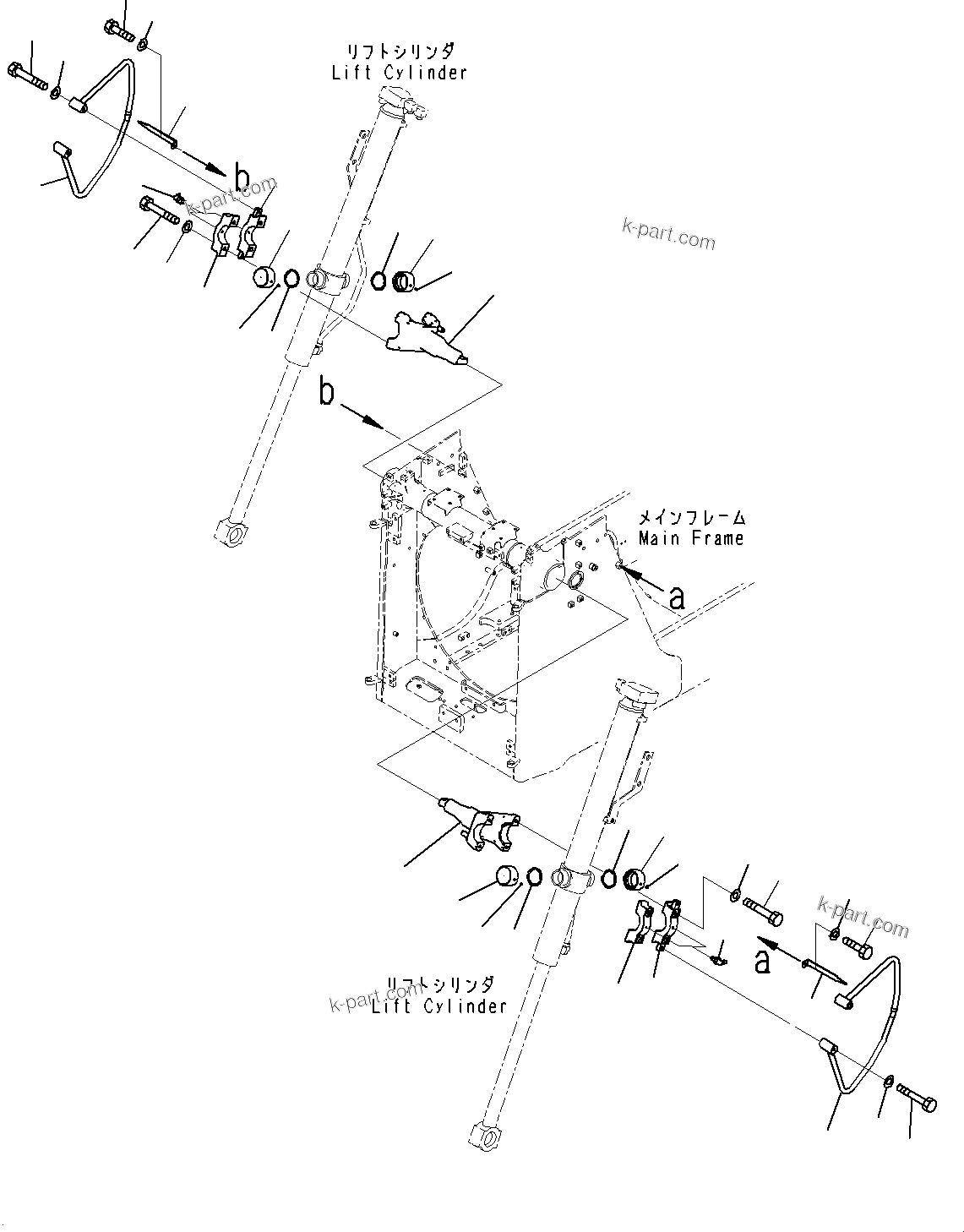 リフトシリンダ
Lift Cylinder

b

k-part.com

k-part.com

b

メインフレーム
Main Frame

a

k-part.com

a

リフトシリンダ
Lift Cylinder

k-part.com