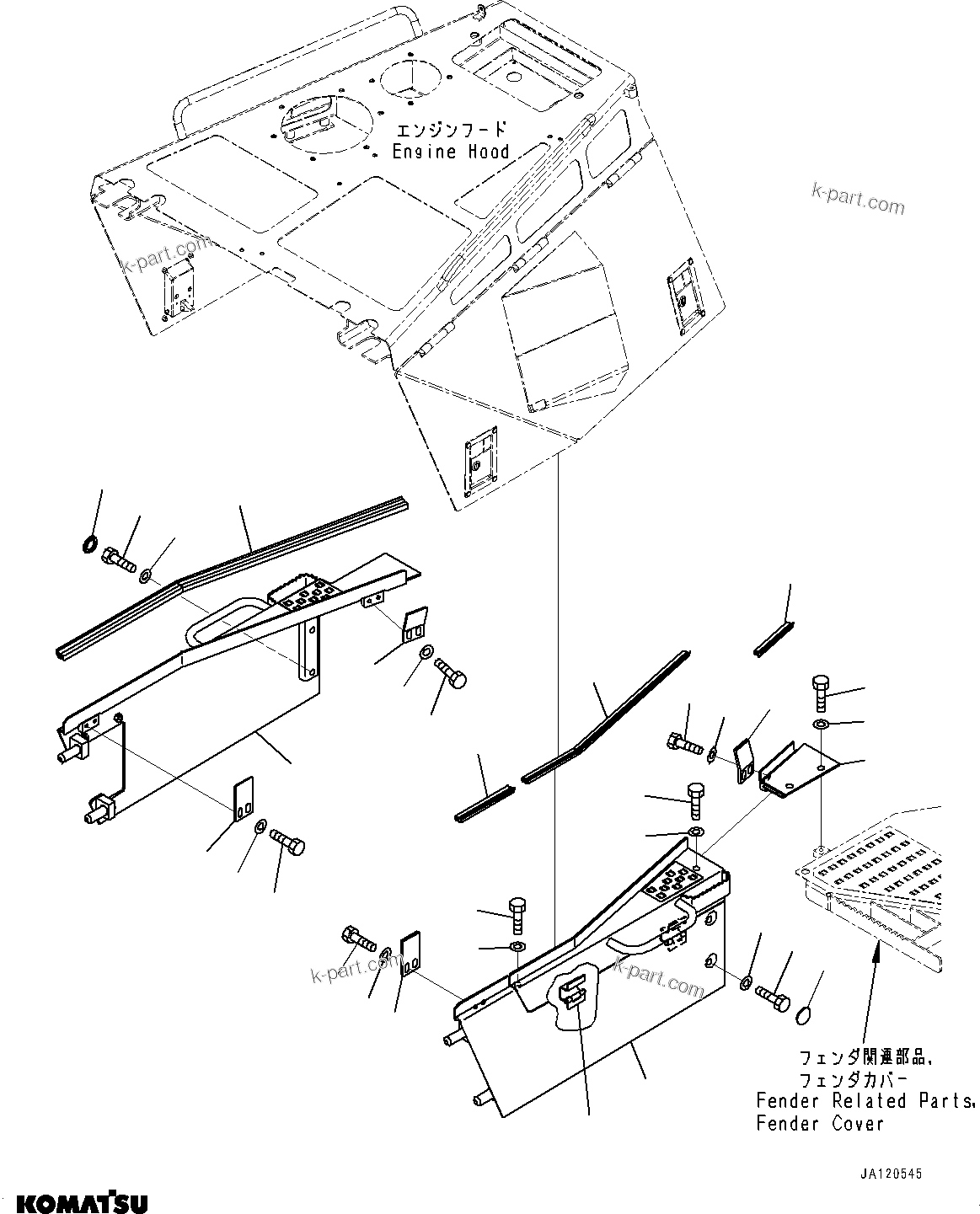 エンジンフード
Engine Hood

k-part.com

k-part.com

k-part.com

k-part.com

フェンダ関連部品,
フェンダカバー
Fender Related Parts,
Fender Cover

JA120545

KOMATSU