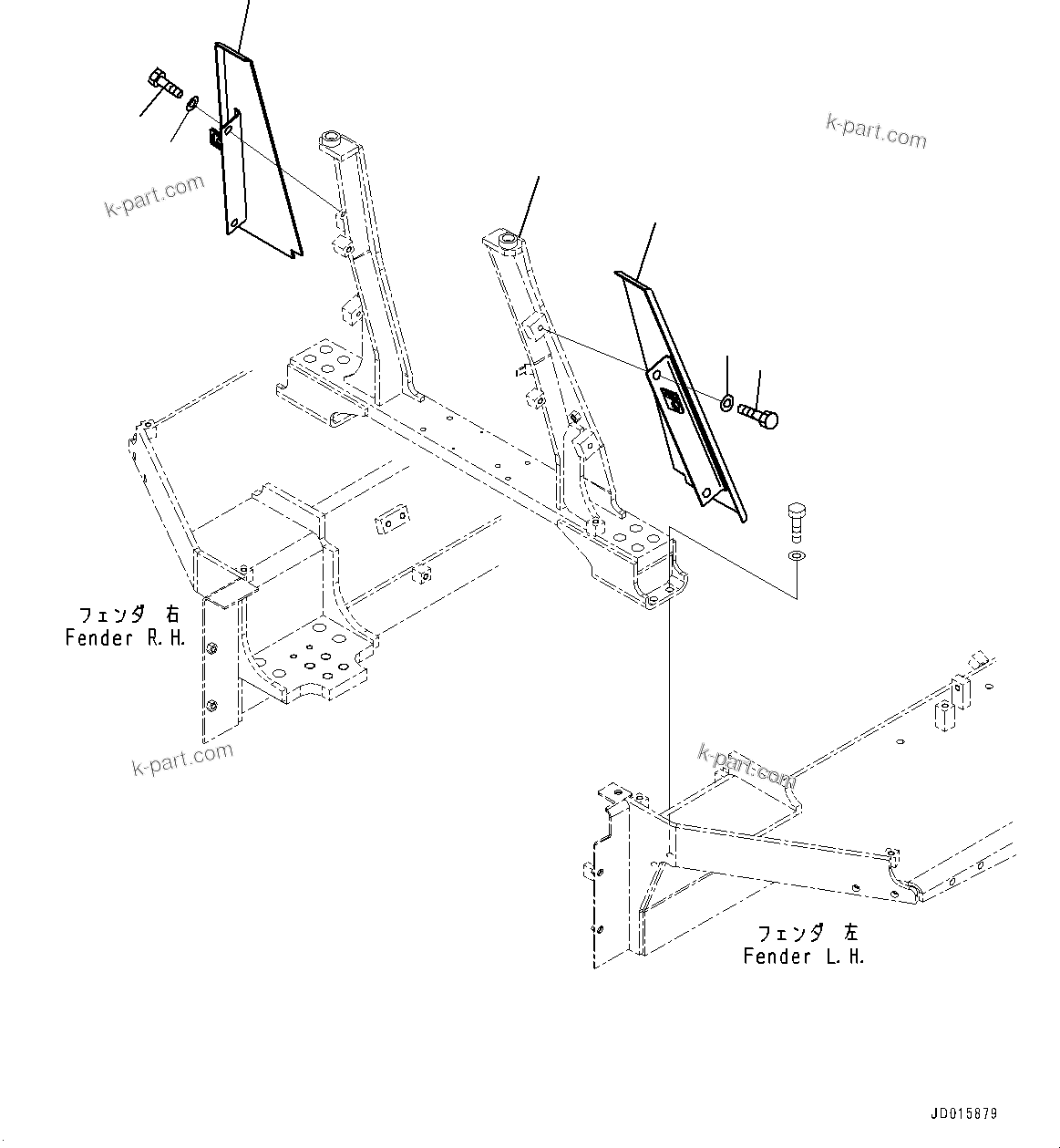 k-part.com

k-part.com

フェンダ 右
Fender R.H.

k-part.com

k-part.com

フェンダ 左
Fender L.H.

JD015879