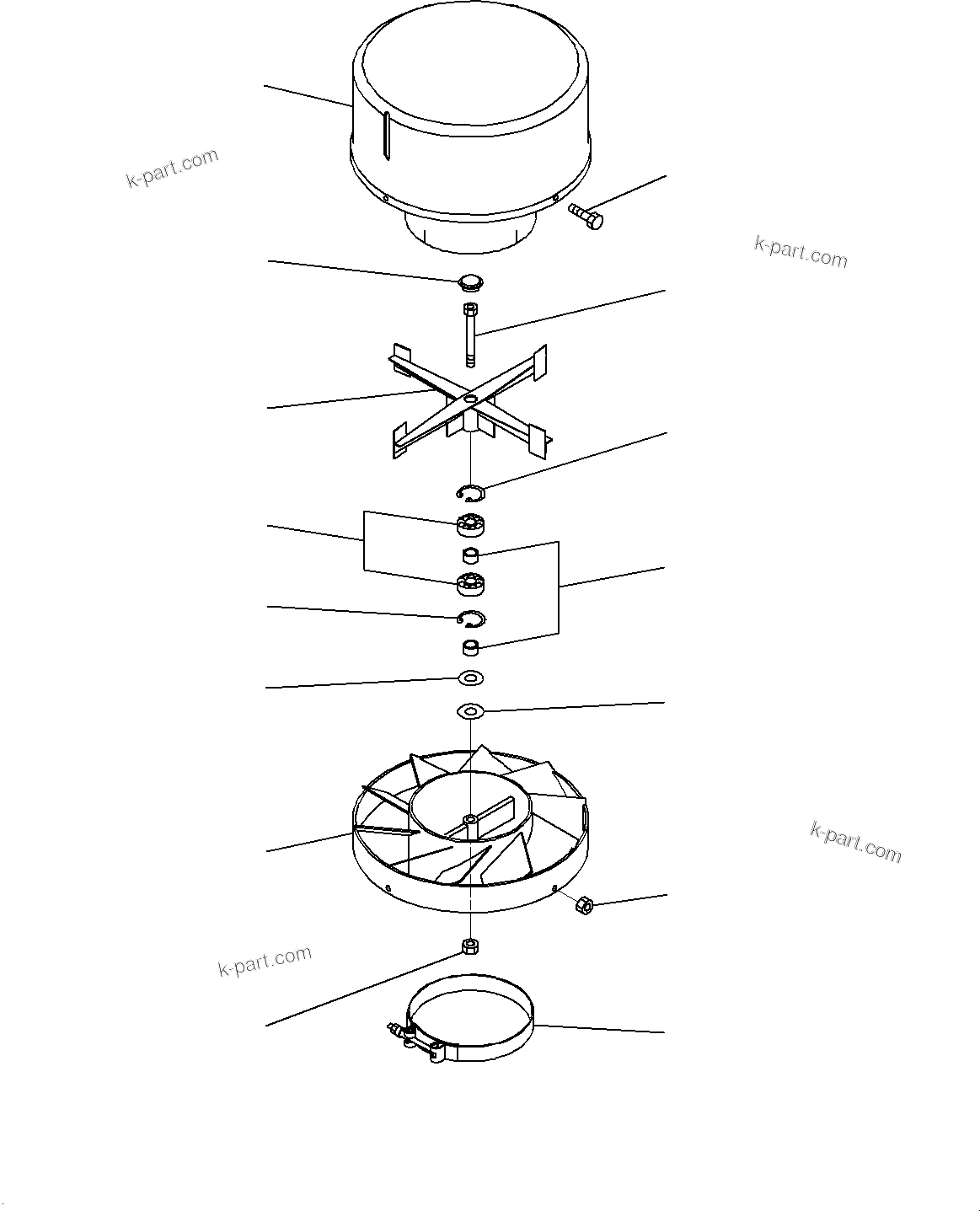 k-part.com

k-part.com

k-part.com

k-part.com