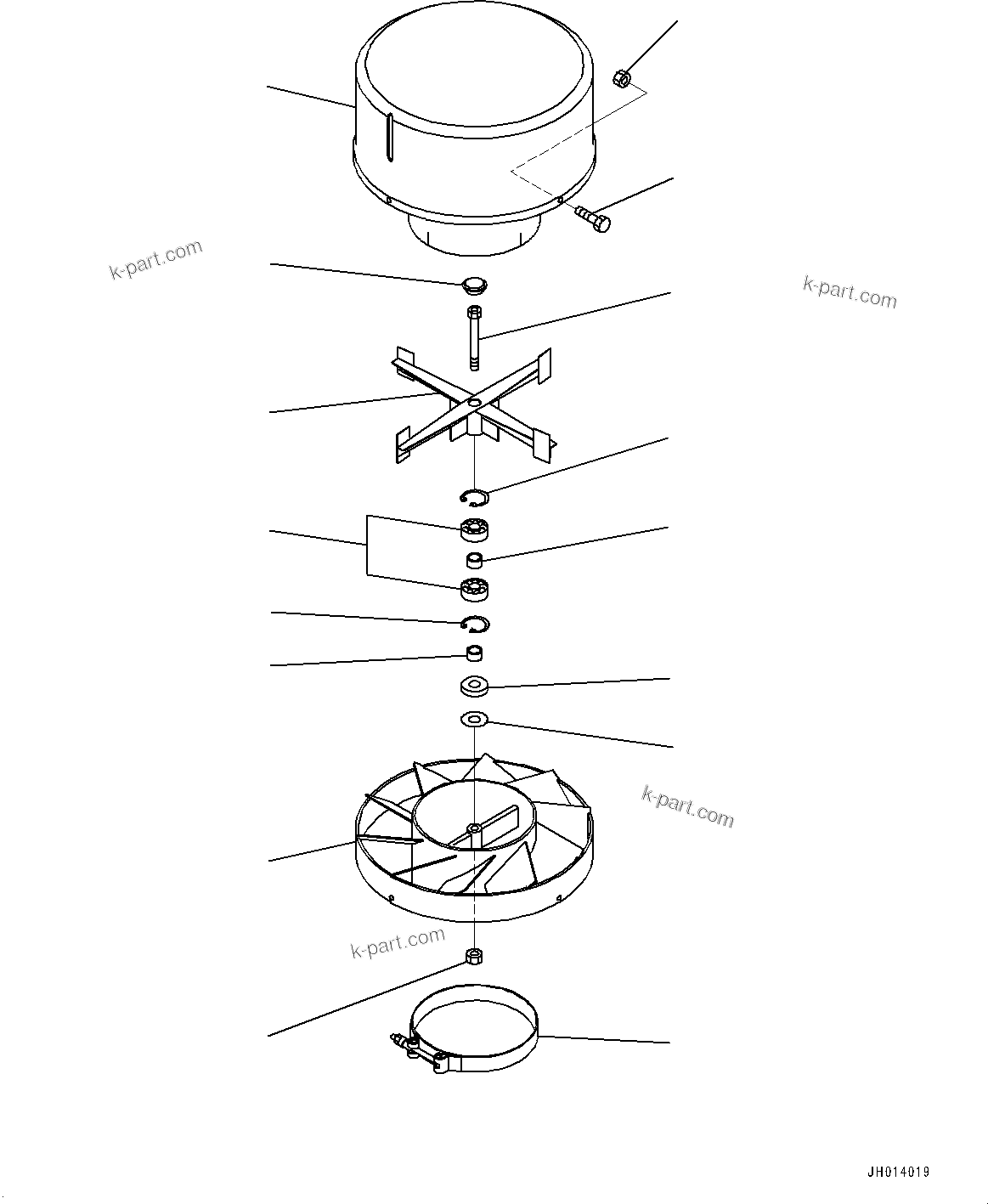 k-part.com

k-part.com

k-part.com

k-part.com

JH014019