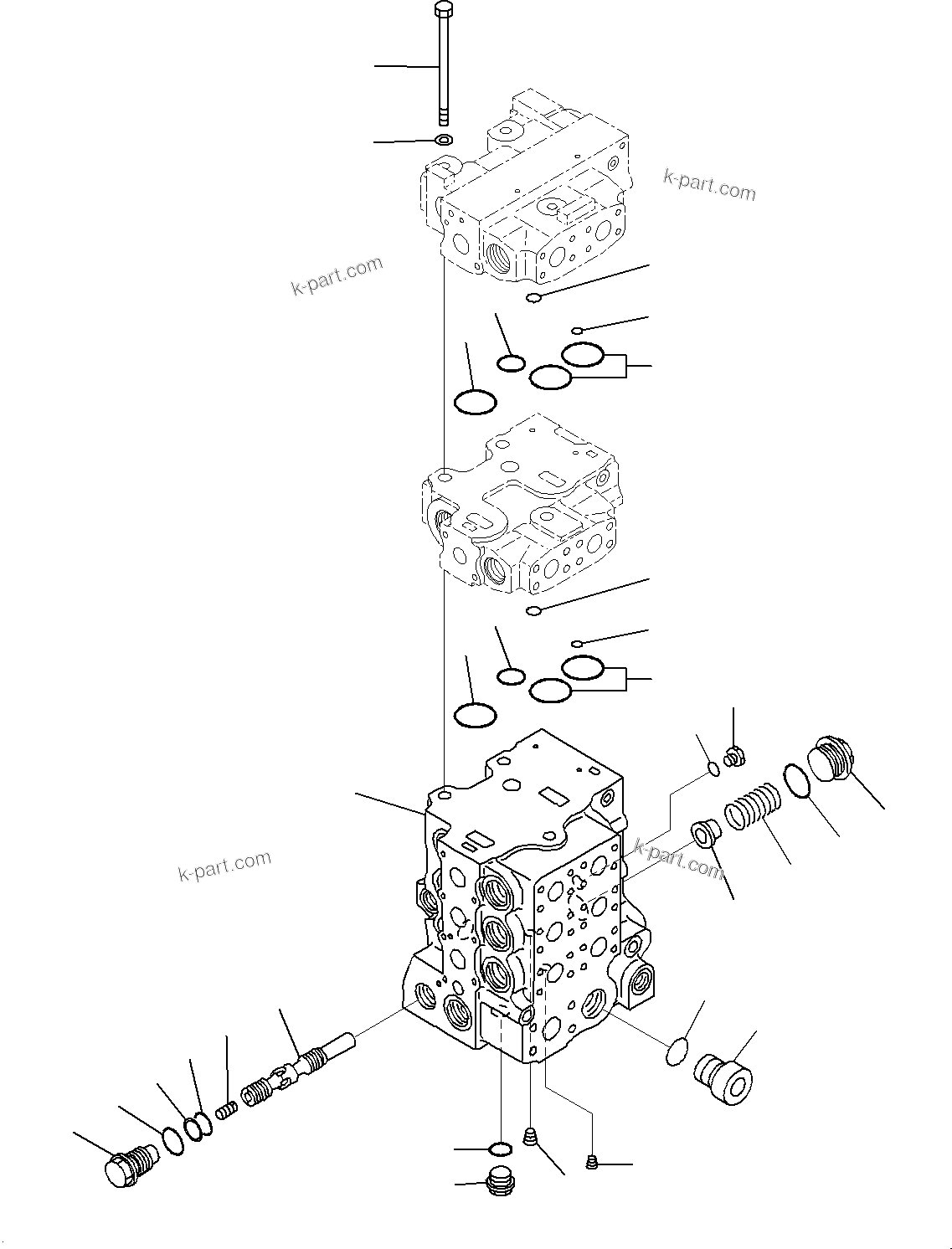 k-part.com

k-part.com

k-part.com

k-part.com