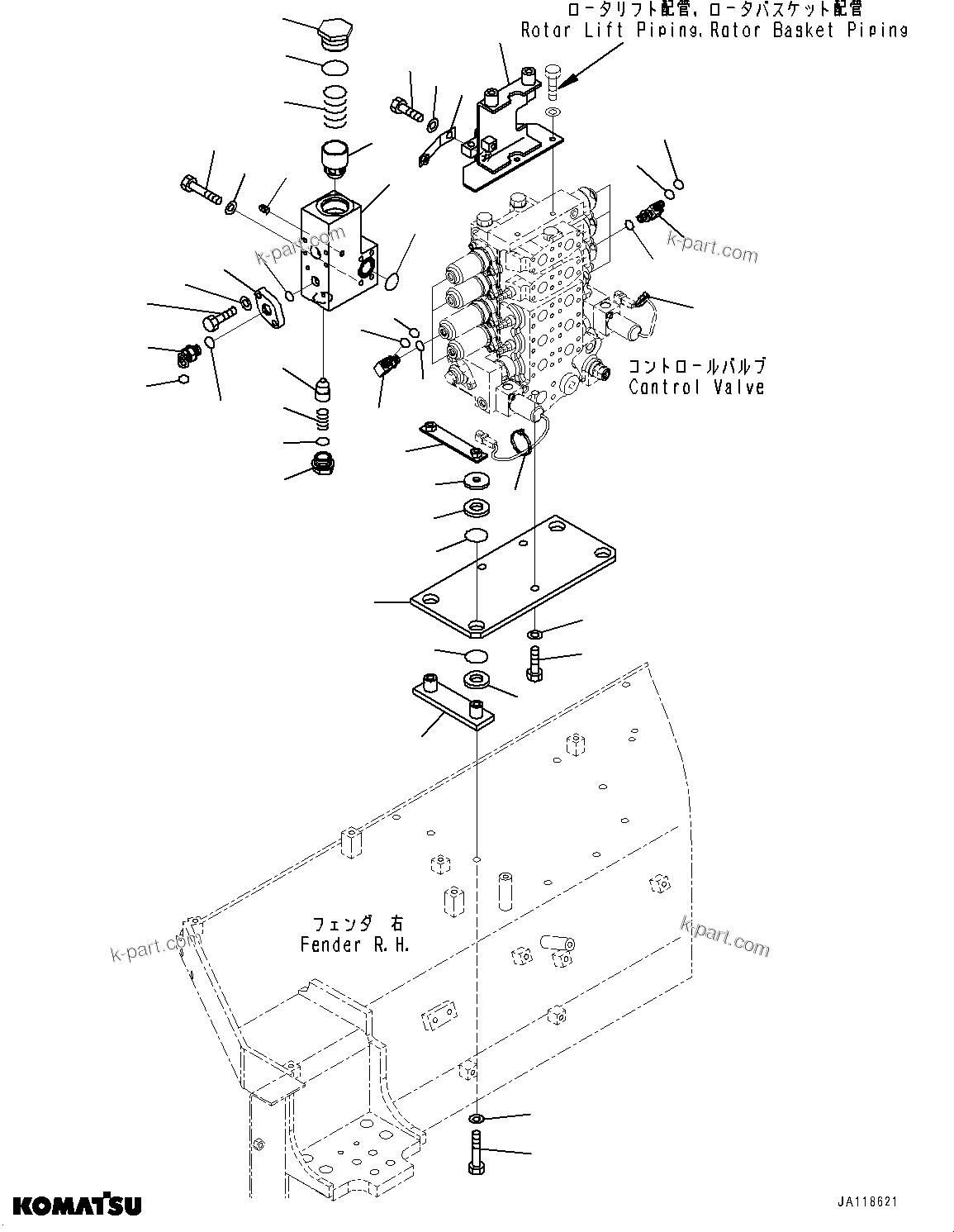 ロータリフト配管, ロータバスケット配管
Rotor Lift Piping, Rotor Basket Piping

k-part.com

k-part.com

コントロールバルブ
Control Valve

フェンダ 右
Fender R.H.

k-part.com

k-part.com

KOMATSU

JA118621